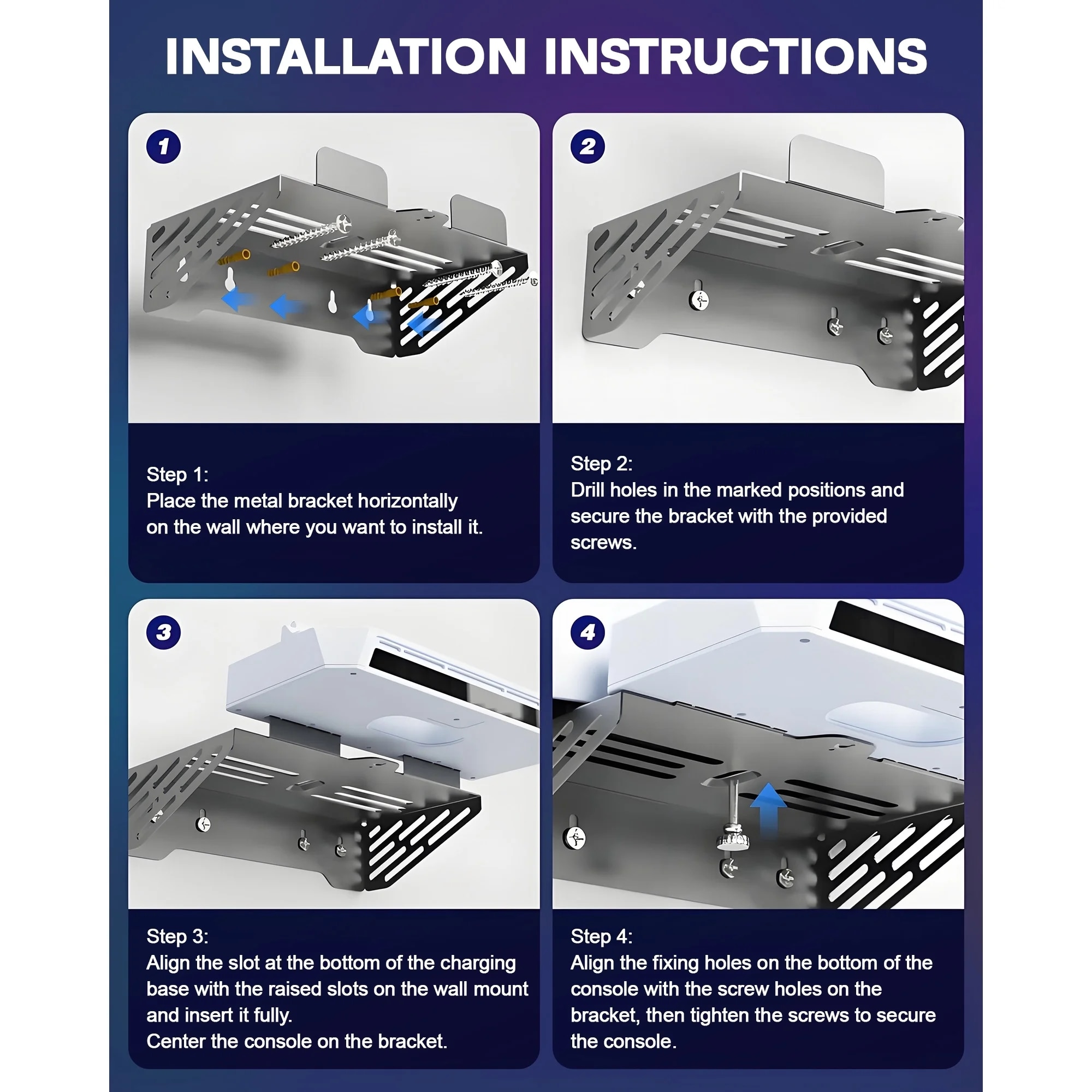 INSTALLATION INSTRUCTIONS

1

Step 1:
Place the metal bracket horizontally on the wall where you want to install it.

2

Step 2:
Drill holes in the marked positions and secure the bracket with the provided screws.

3

Step 3:
Align the slot at the bottom of the charging base with the raised slots on the wall mount and insert it fully.
Center the console on the bracket.

4

Step 4:
Align the fixing holes on the bottom of the console with the screw holes on the bracket, then tighten the screws to secure the console.