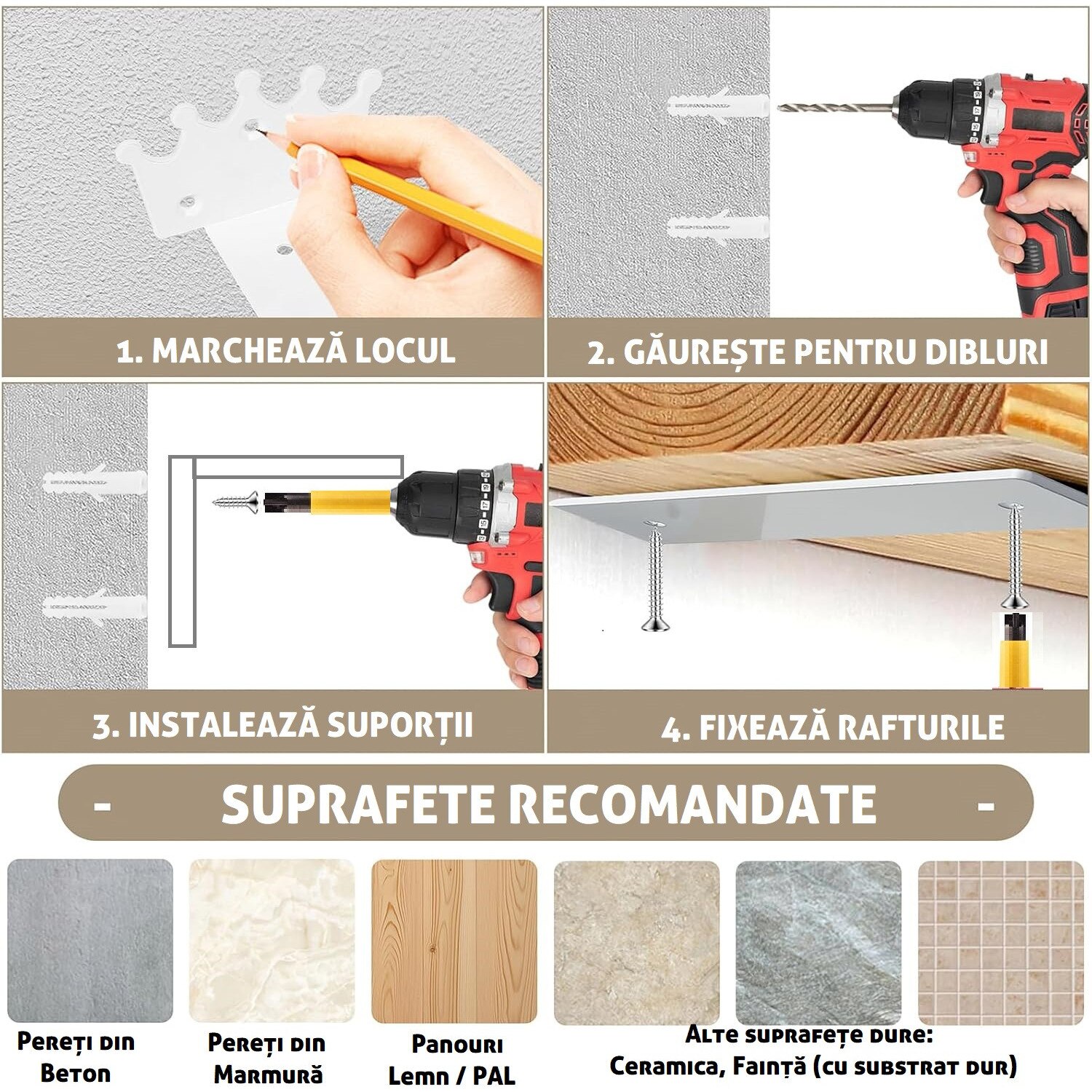 1. MARCHEAZĂ LOCUL

2. GĂUREȘTE PENTRU DIBLURI

3. INSTALEAZĂ SUPORȚII

4. FIXEAZĂ RAFTURILE

- SUPRAFETE RECOMANDATE -

Pereți din Beton

Pereți din Marmură

Panouri Lemn / PAL

Alte suprafețe dure: Ceramica, Faință (cu substrat dur)