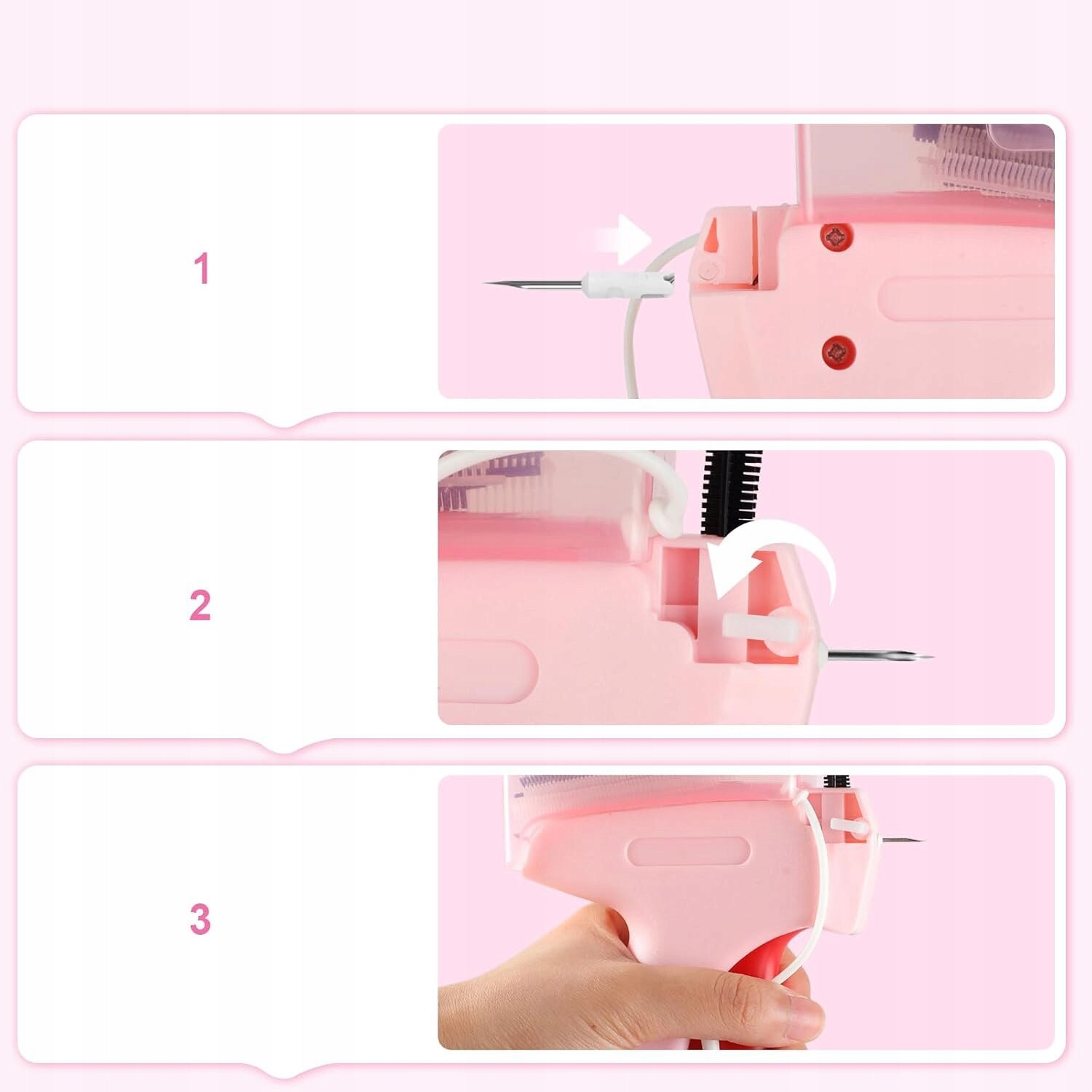 1

2

3