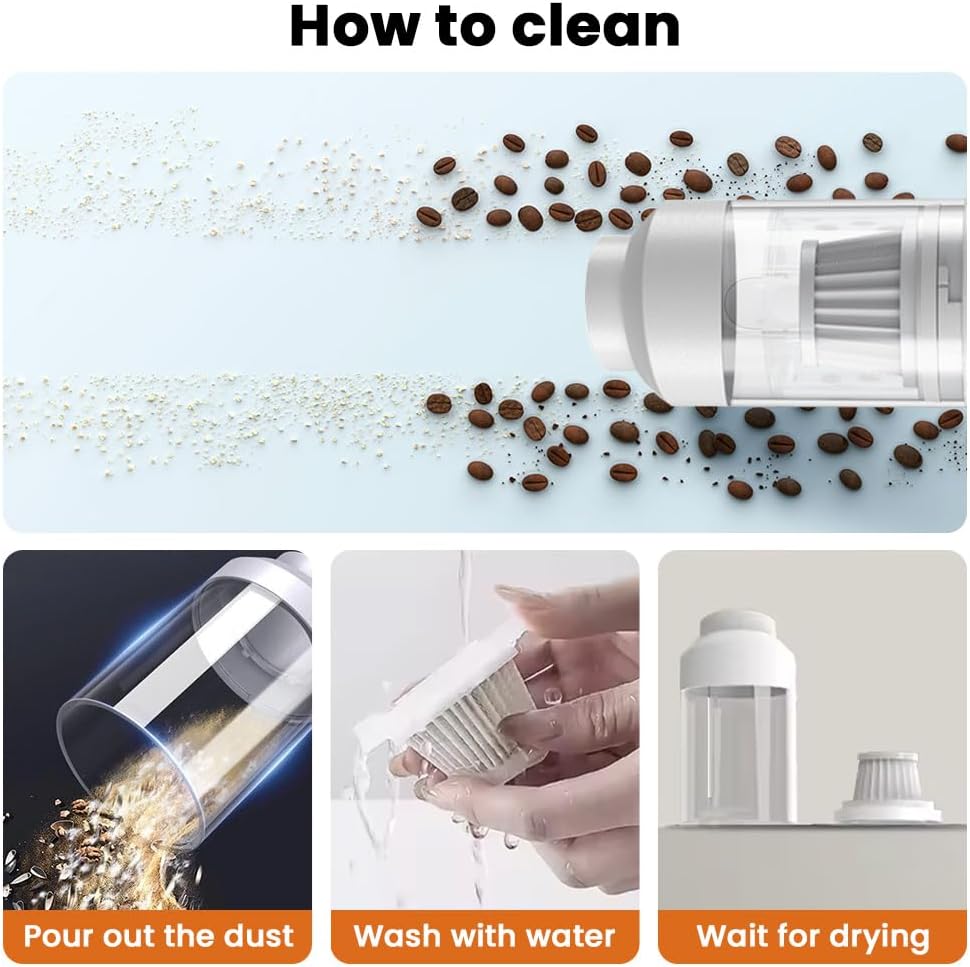 How to clean

Pour out the dust

Wash with water

Wait for drying