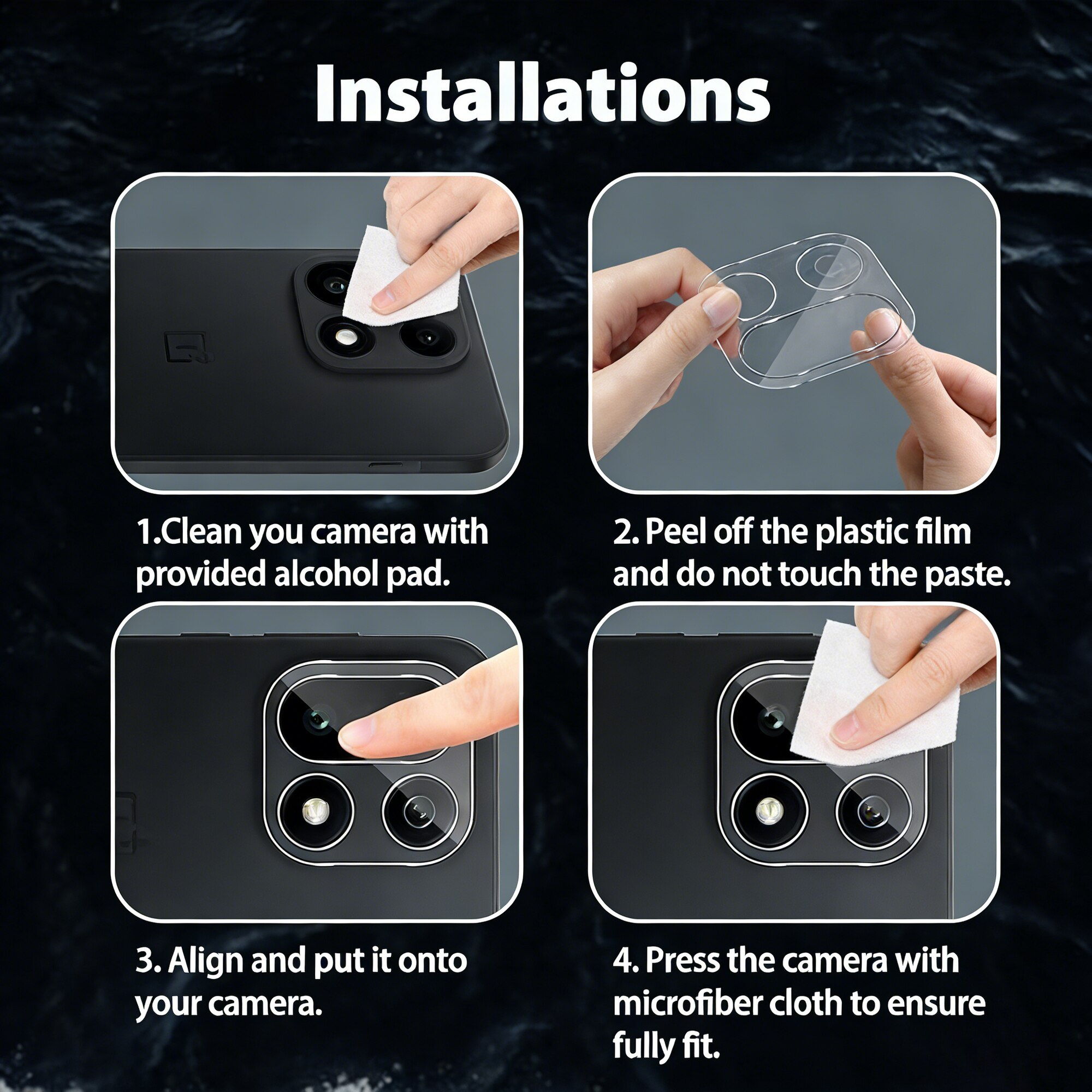 Installations

1.Clean you camera with provided alcohol pad.

2. Peel off the plastic film and do not touch the paste.

3. Align and put it onto your camera.

4. Press the camera with microfiber cloth to ensure fully fit.