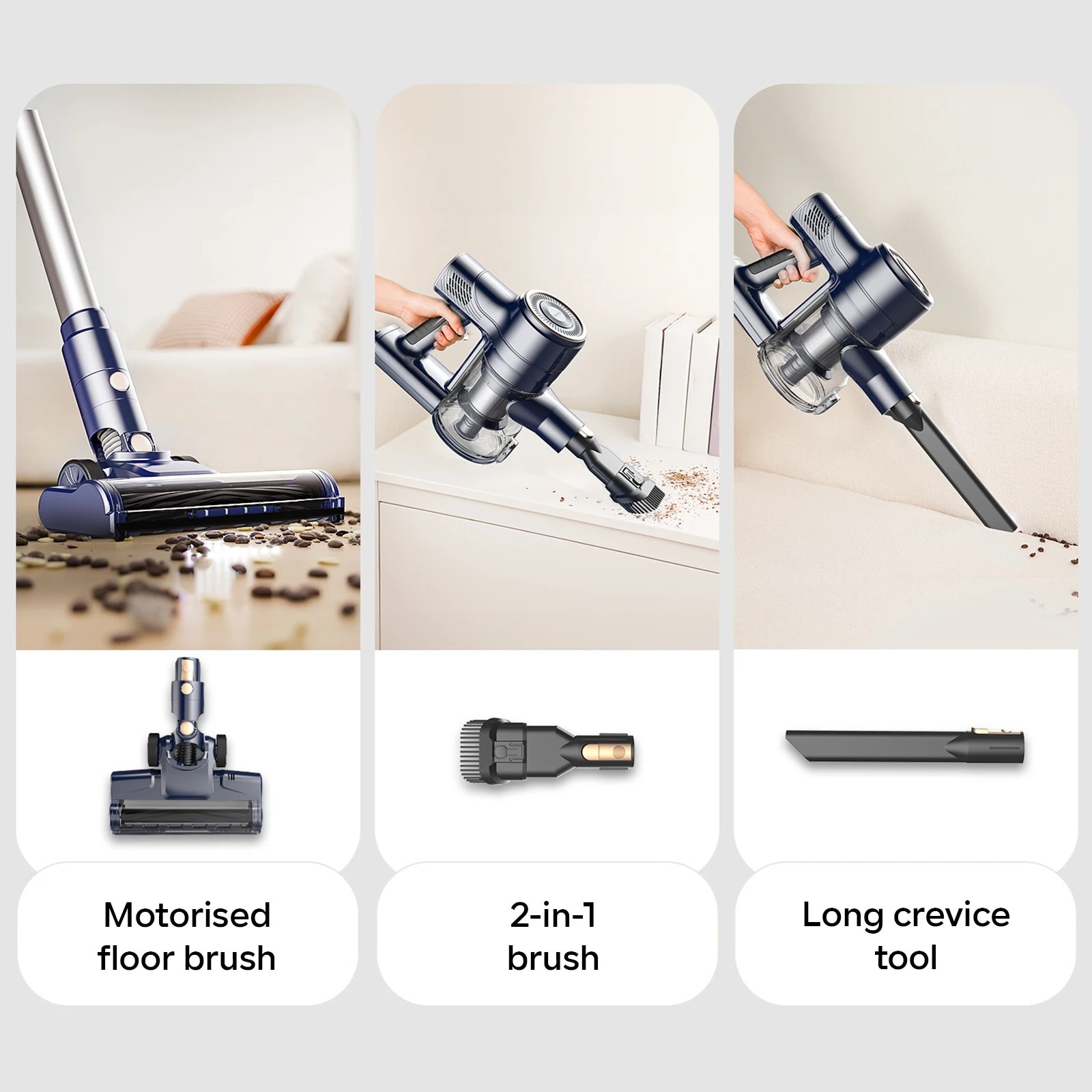 Motorised floor brush

2-in-1 brush

Long crevice tool