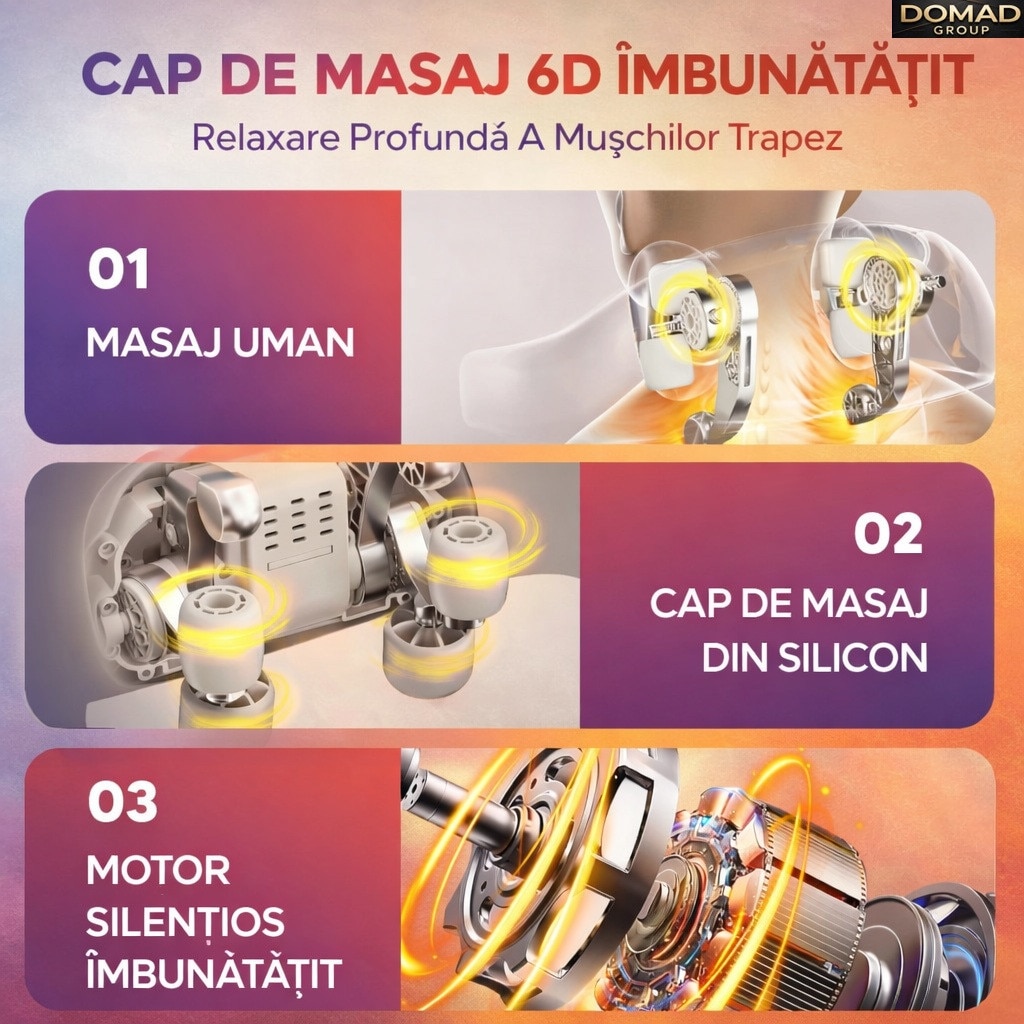 DOMAD
GROUP

CAP DE MASAJ 6D ÎMBUNĂTĂȚIT
Relaxare Profundá A Muşchilor Trapez

01
MASAJ UMAN

02
CAP DE MASAJ DIN SILICON

03
MOTOR SILENȚIOS ÎMBUNÀTĂȚIT