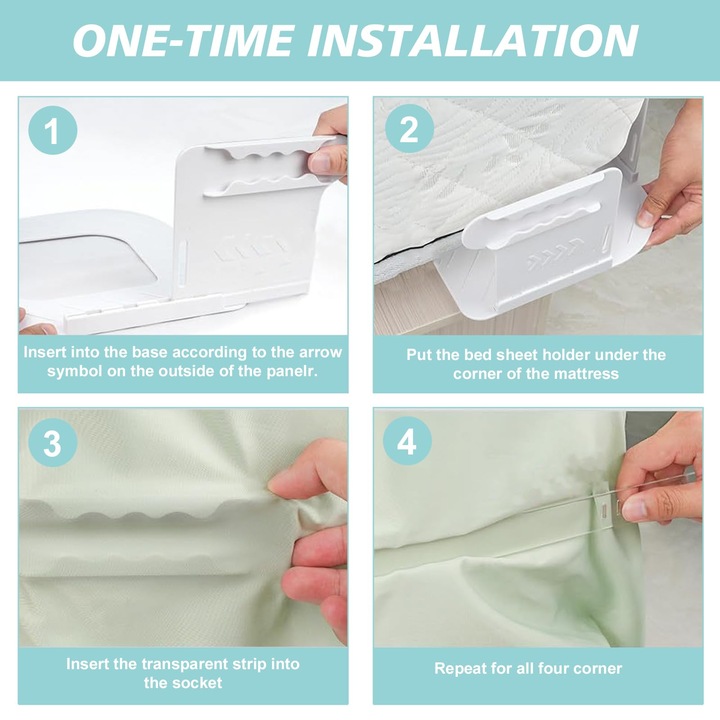 ONE-TIME INSTALLATION

1

Insert into the base according to the arrow symbol on the outside of the panelr.

2

Put the bed sheet holder under the corner of the mattress

3

Insert the transparent strip into the socket

4

Repeat for all four corner