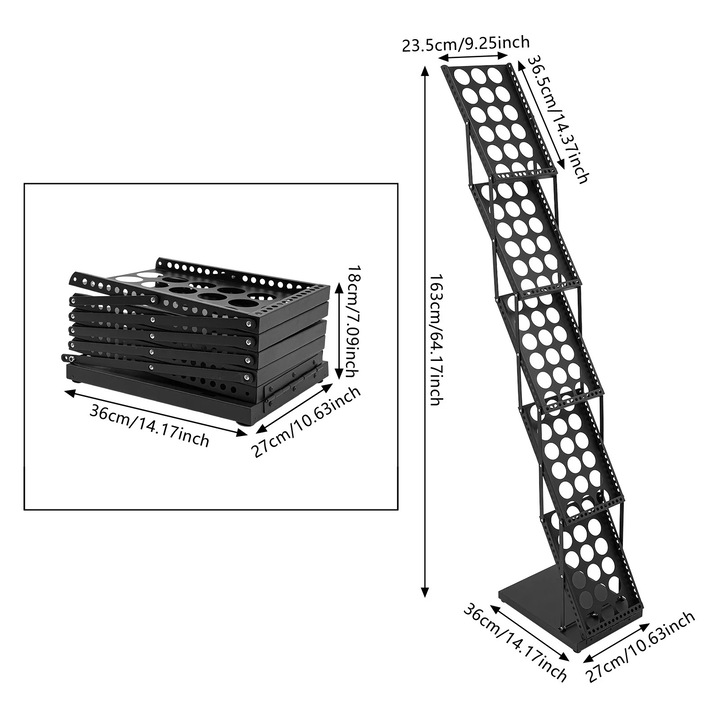 18cm/7.09inch
36cm/14.17inch
27cm/10.63inch
23.5cm/9.25inch
36.5cm/14.37inch
163cm/64.17inch
36cm/14.17inch
27cm/10.63inch