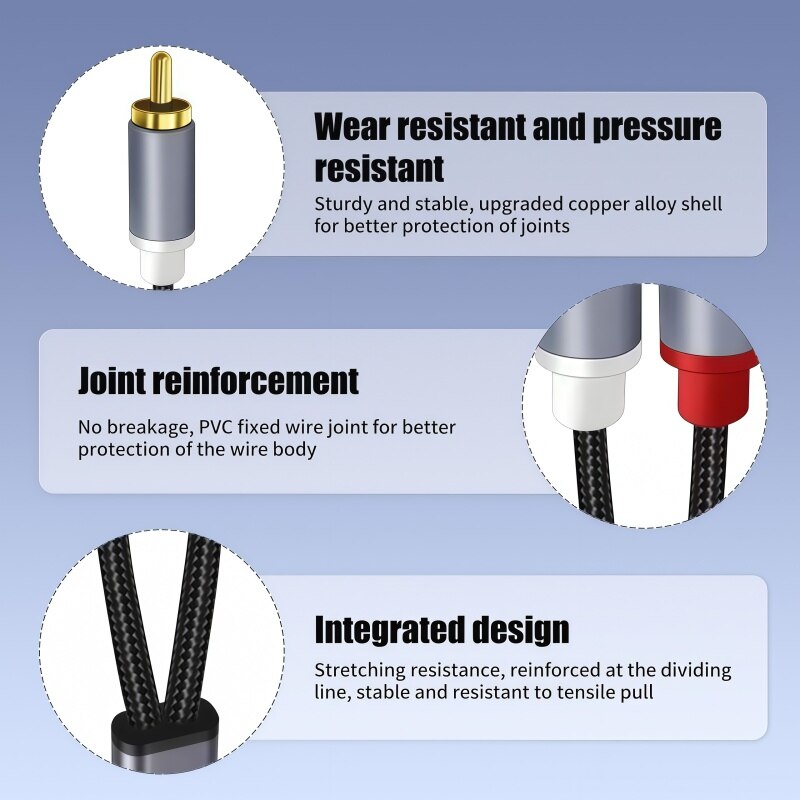 Wear resistant and pressure resistant

Sturdy and stable, upgraded copper alloy shell for better protection of joints

Joint reinforcement

No breakage, PVC fixed wire joint for better protection of the wire body

Integrated design

Stretching resistance, reinforced at the dividing line, stable and resistant to tensile pull