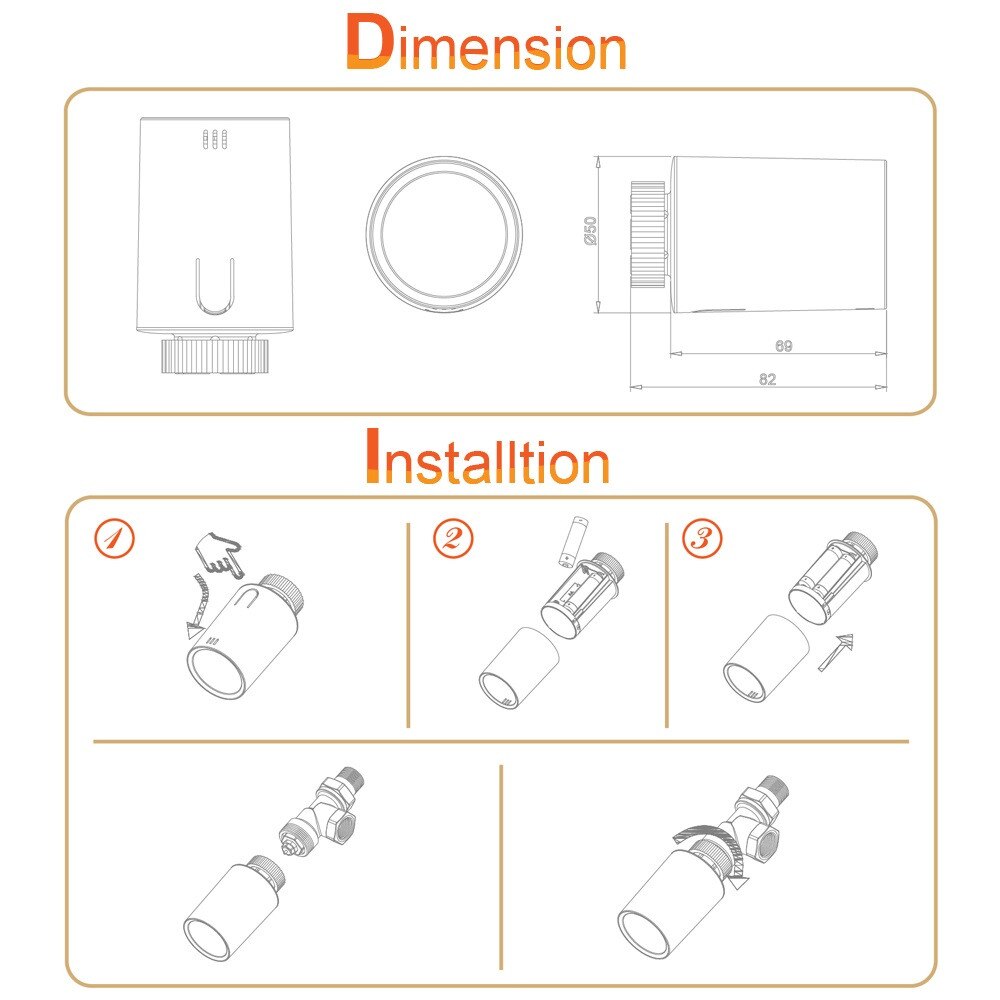 Dimension

Ø50

69

82

Installtion

1

2

3