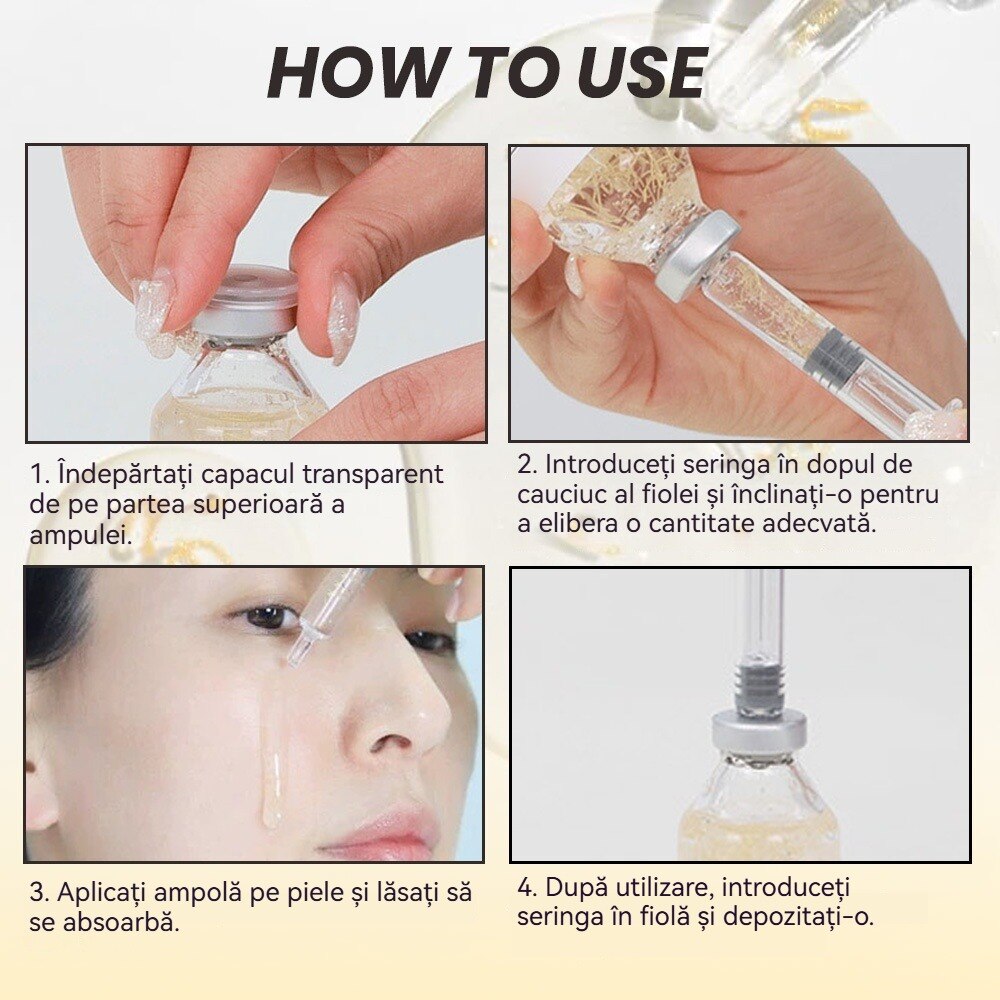 HOW TO USE

1. Îndepărtați capacul transparent de pe partea superioară a ampulei.

2. Introduceți seringa în dopul de cauciuc al fiolei și înclinați-o pentru a elibera o cantitate adecvată.

3. Aplicați ampolă pe piele și lăsați să se absoarbă.

4. După utilizare, introduceți seringa în fiolă și depozitați-o.