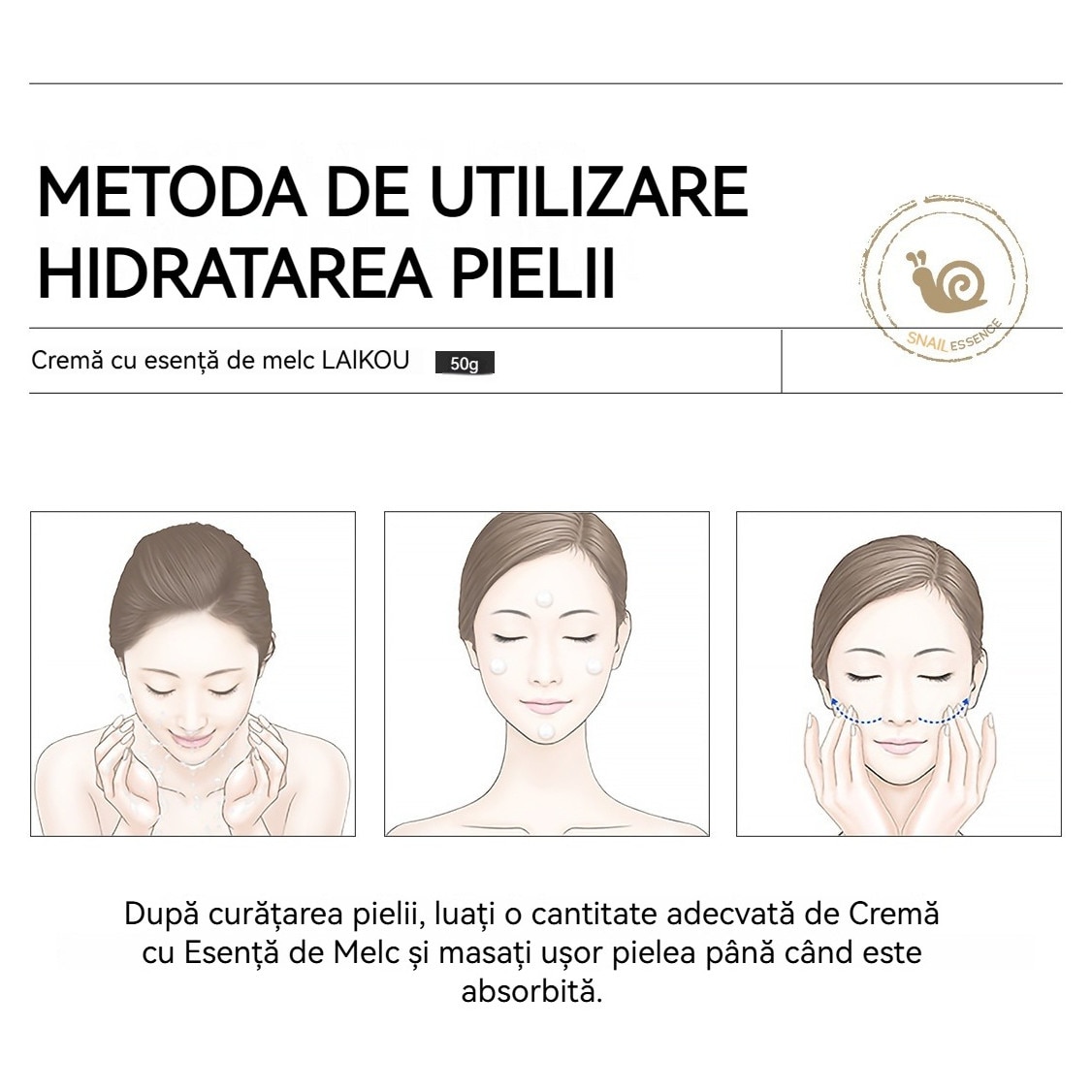 METODA DE UTILIZARE
HIDRATAREA PIELII

SNAIL ESSENCE

Cremă cu esență de melc LAIKOU 50g

După curățarea pielii, luați o cantitate adecvată de Cremă cu Esență de Melc și masați ușor pielea până când este absorbită.