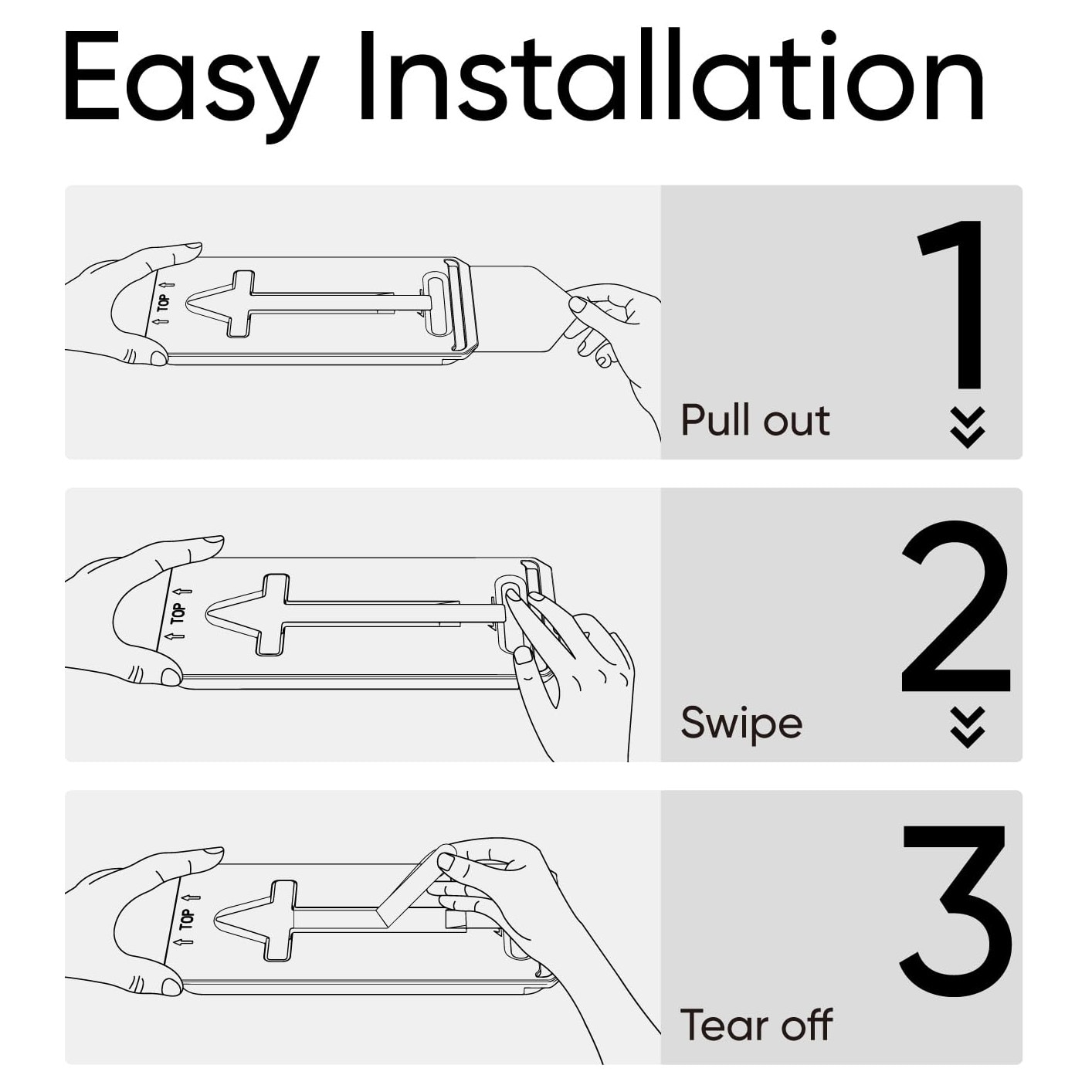 Easy Installation

TOP

1

Pull out

TOP

2

Swipe

TOP

3

Tear off