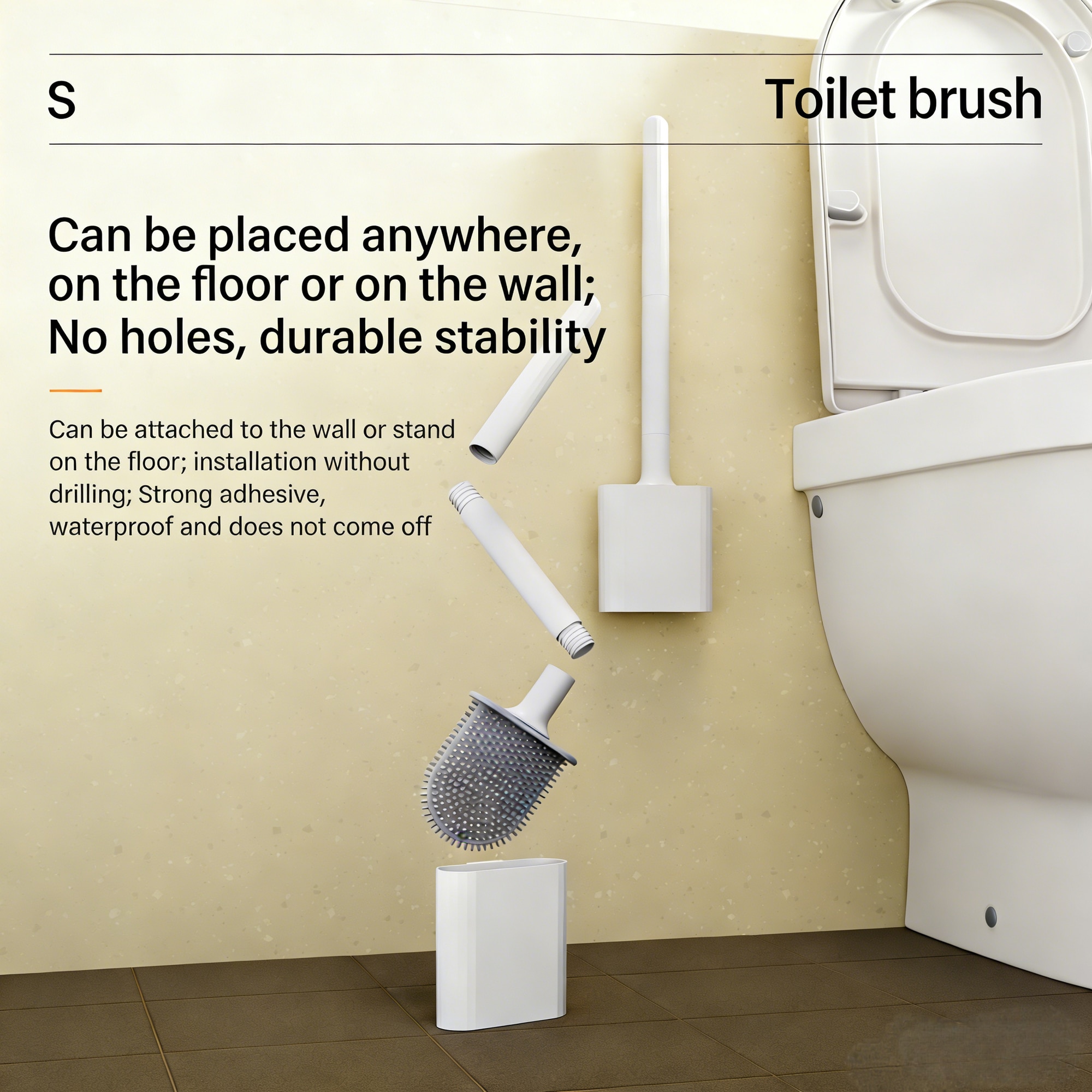 S

Toilet brush

Can be placed anywhere, on the floor or on the wall; No holes, durable stability

Can be attached to the wall or stand on the floor; installation without drilling; Strong adhesive, waterproof and does not come off