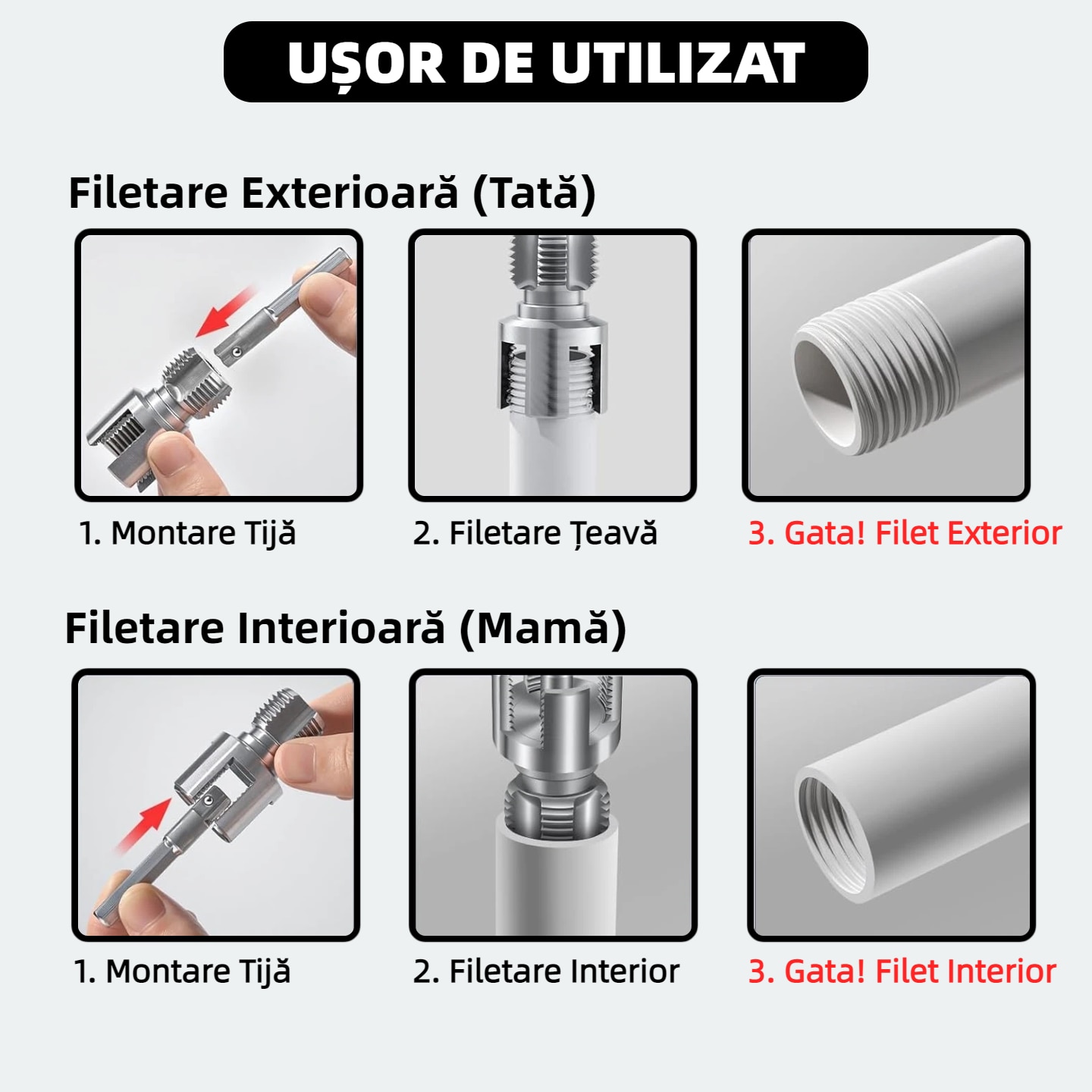 UȘOR DE UTILIZAT

Filetare Exterioară (Tată)

1. Montare Tijă

2. Filetare Țeavă

3. Gata! Filet Exterior

Filetare Interioară (Mamă)

1. Montare Tijă

2. Filetare Interior

3. Gata! Filet Interior