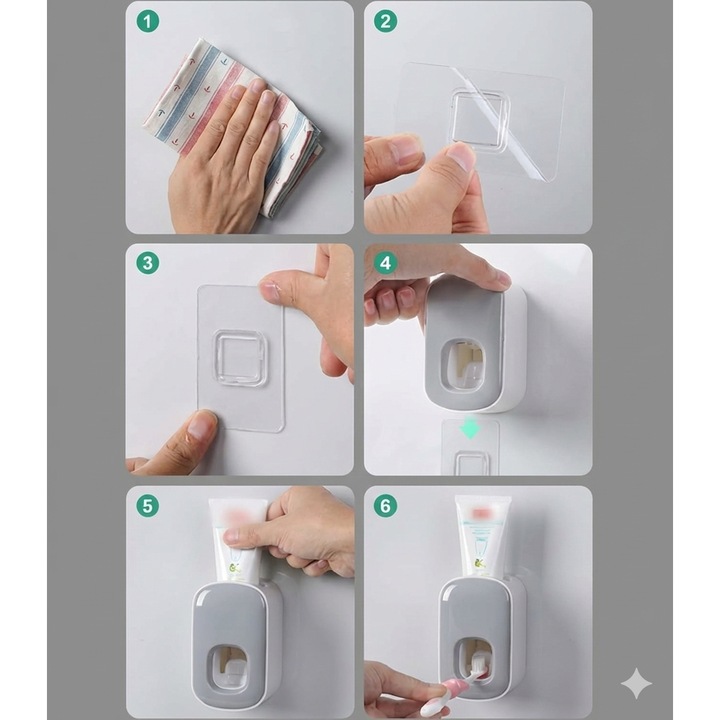 1
2
3
4
5
6