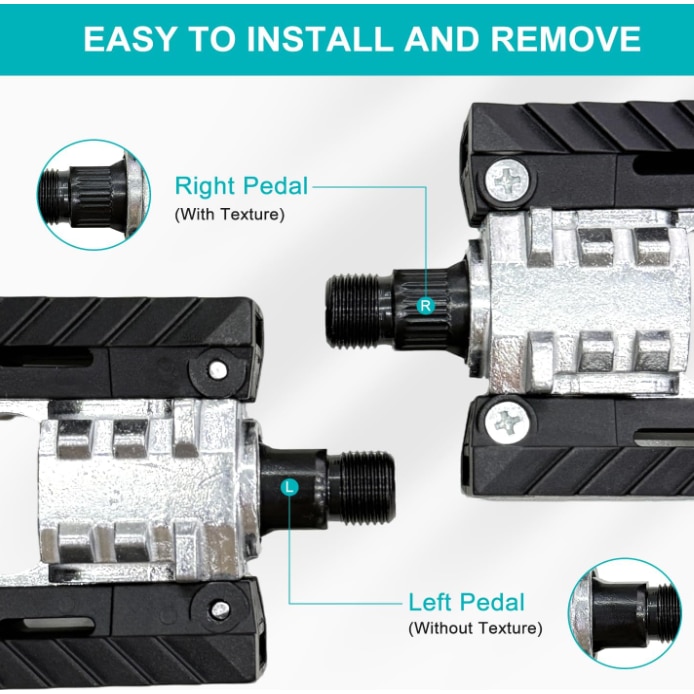 EASY TO INSTALL AND REMOVE

Right Pedal
(With Texture)

R

L

Left Pedal
(Without Texture)