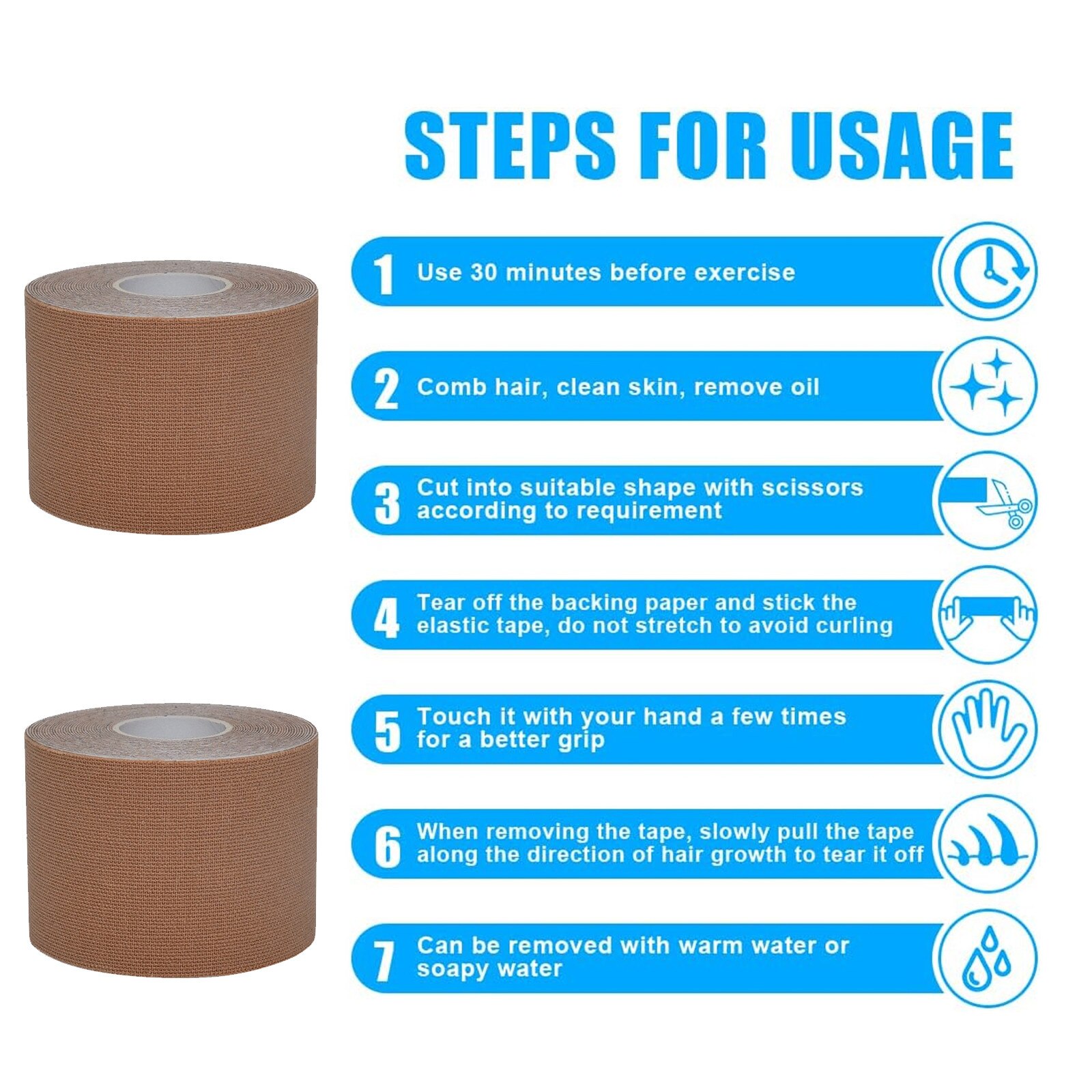 STEPS FOR USAGE

1 Use 30 minutes before exercise

2 Comb hair, clean skin, remove oil

3 Cut into suitable shape with scissors according to requirement

4 Tear off the backing paper and stick the elastic tape, do not stretch to avoid curling

5 Touch it with your hand a few times for a better grip

6 When removing the tape, slowly pull the tape along the direction of hair growth to tear it off

7 Can be removed with warm water or soapy water