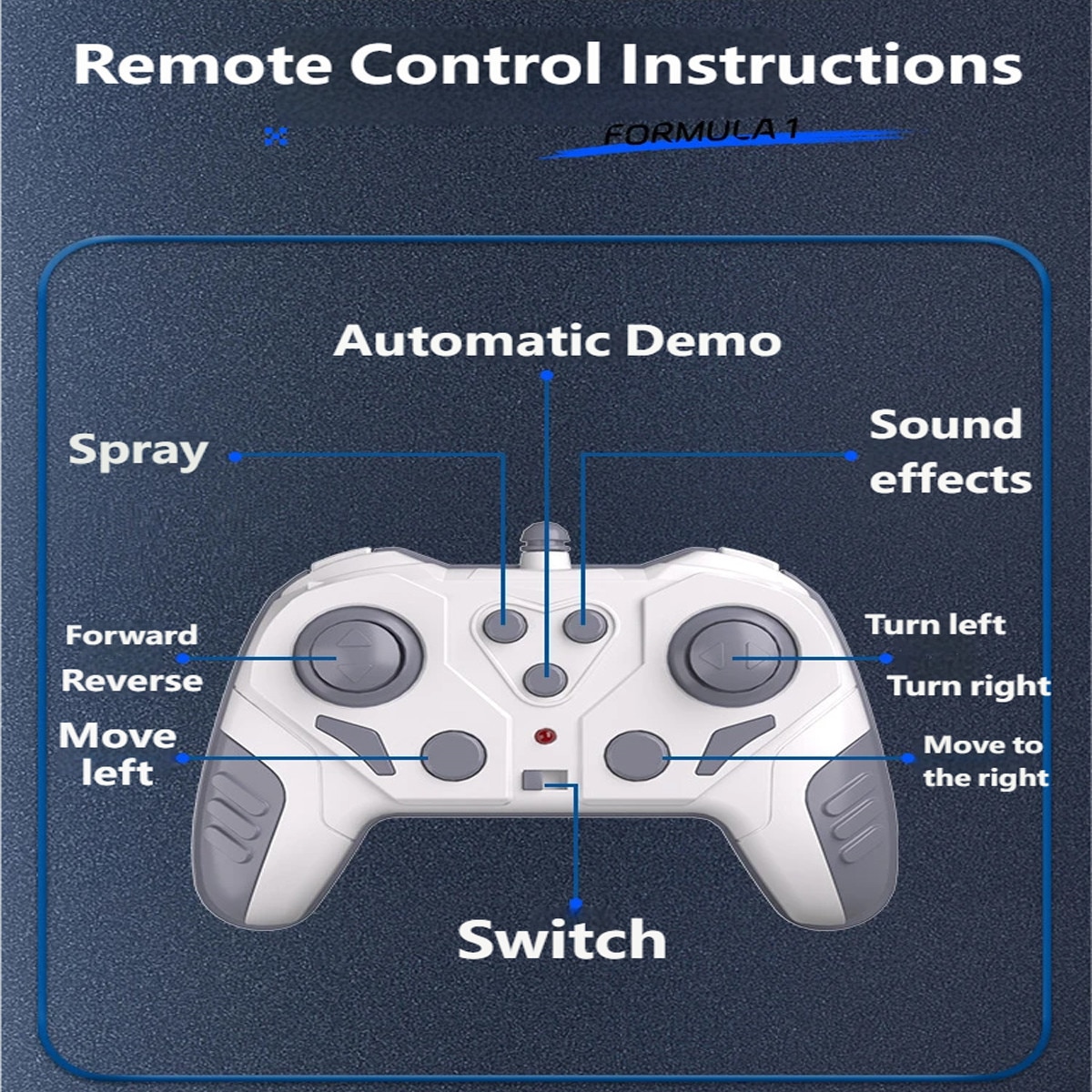 Remote Control Instructions

FORMULA 1

Automatic Demo

Spray

Sound effects

Forward

Reverse

Turn left

Turn right

Move left

Move to the right

Switch