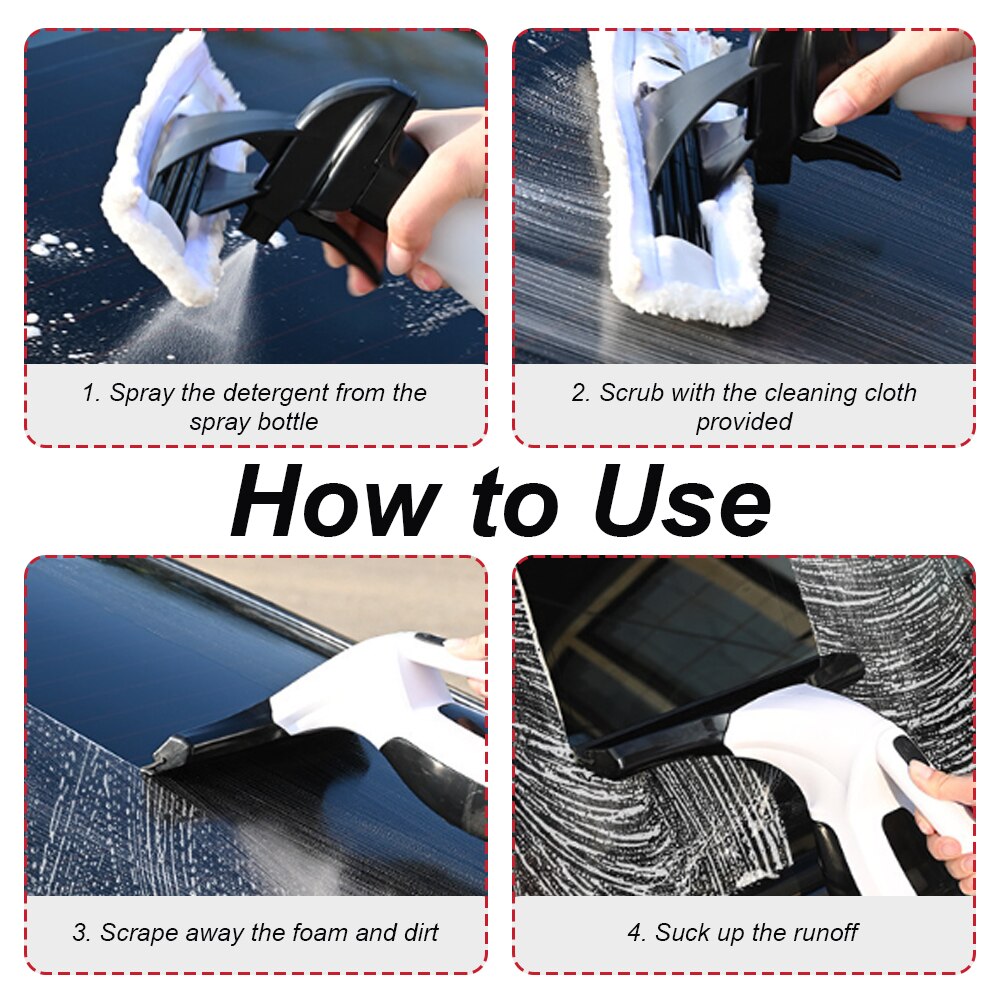 1. Spray the detergent from the spray bottle

2. Scrub with the cleaning cloth provided

How to Use

3. Scrape away the foam and dirt

4. Suck up the runoff