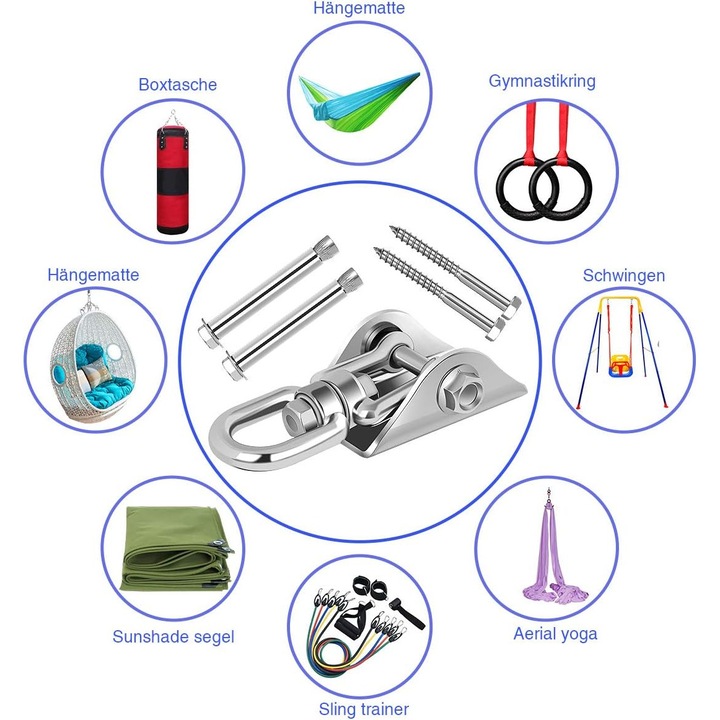 Hängematte

Boxtasche

Gymnastikring

Hängematte

Schwingen

Sunshade segel

Aerial yoga

Sling trainer