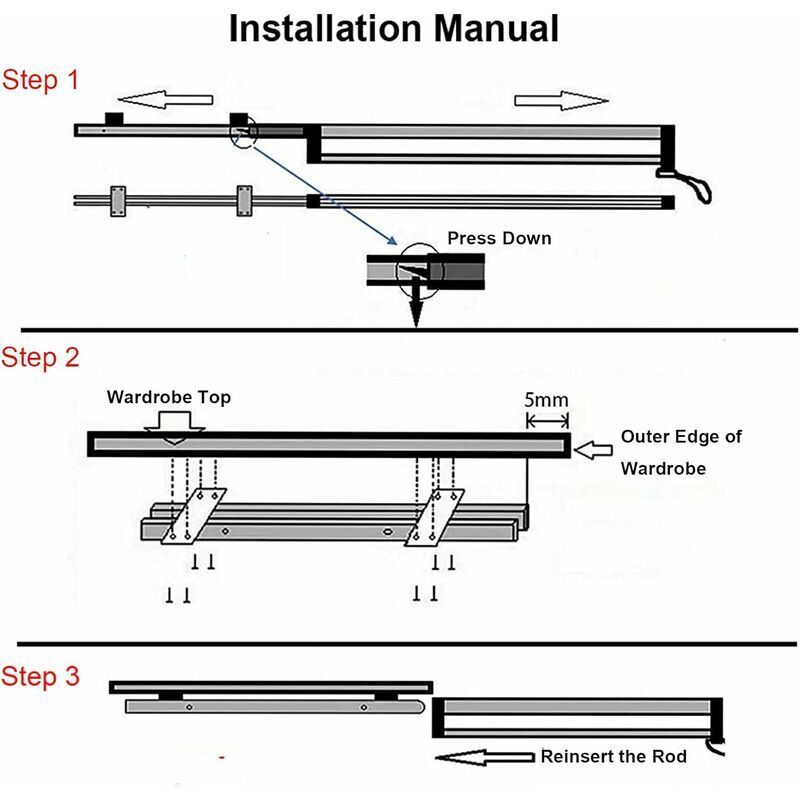 Installation Manual

Step 1

Press Down

Step 2

Wardrobe Top

5mm

Outer Edge of Wardrobe

Step 3

Reinsert the Rod