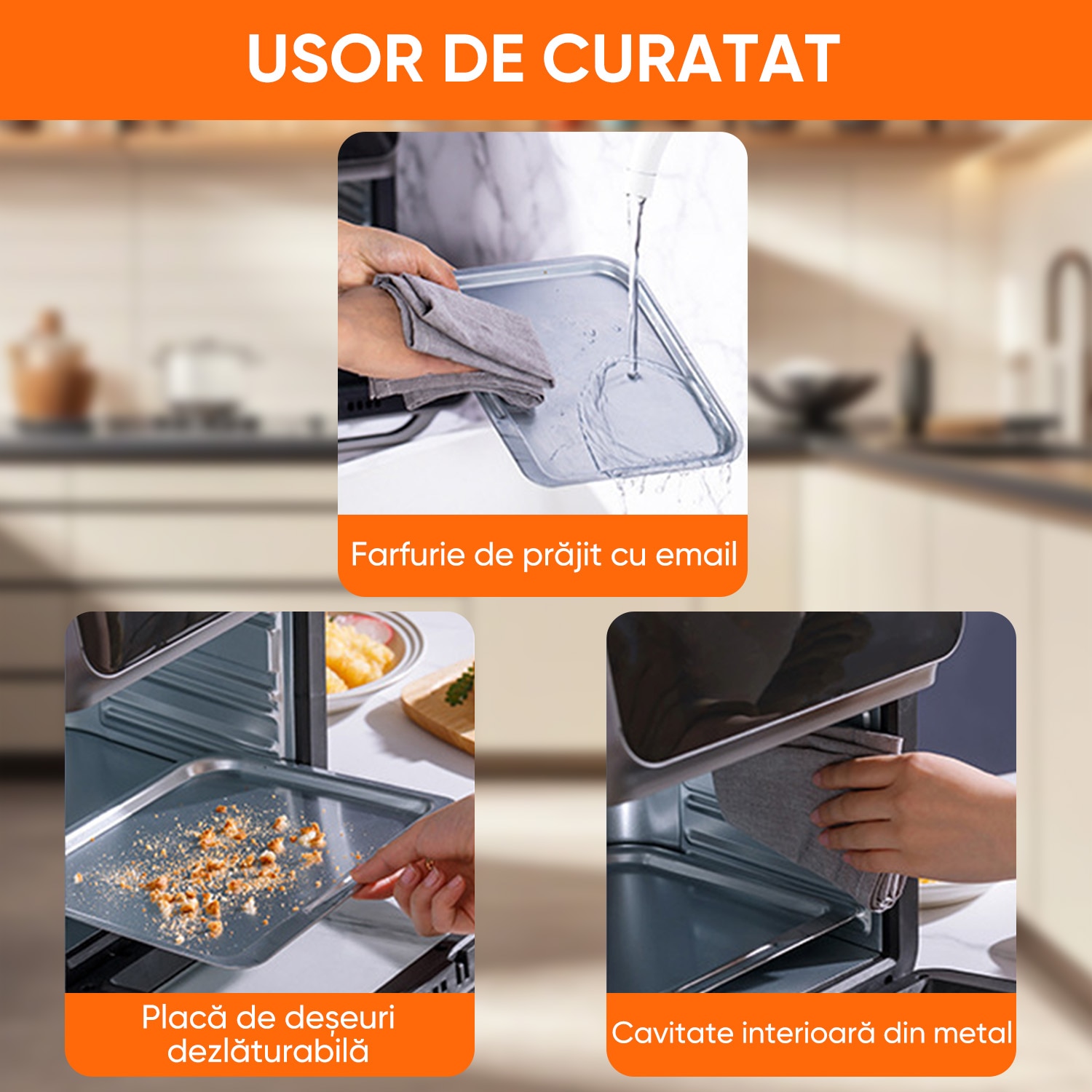 USOR DE CURATAT

Farfurie de prăjit cu email

Placă de deșeuri dezlăturabilă

Cavitate interioară din metal