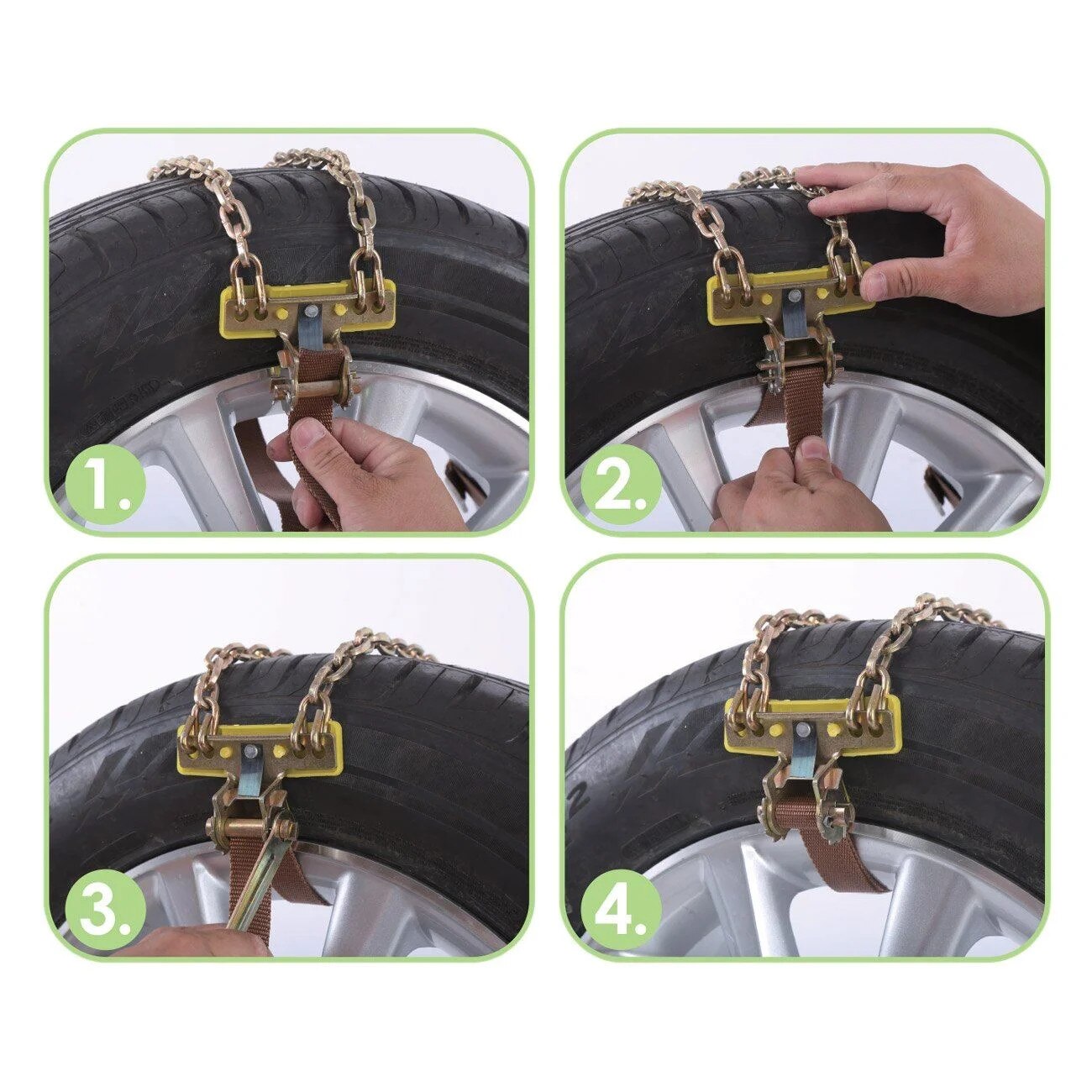 1.

2.

3.

4.