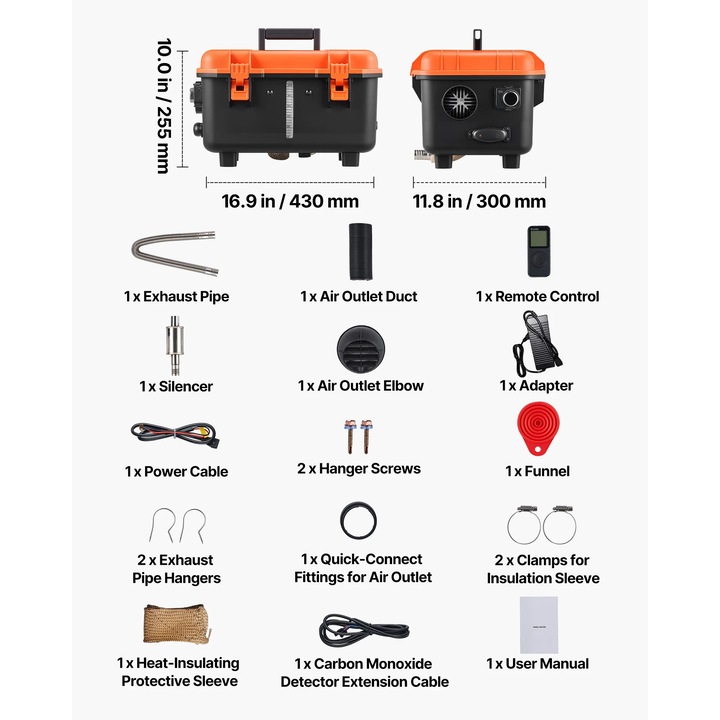 10.0 in / 255 mm

16.9 in / 430 mm

11.8 in / 300 mm

1 x Exhaust Pipe

1 x Air Outlet Duct

1 x Remote Control

1 x Silencer

1 x Air Outlet Elbow

1 x Adapter

1 x Power Cable

2 x Hanger Screws

1 x Funnel

2 x Exhaust Pipe Hangers

1 x Quick-Connect Fittings for Air Outlet

2 x Clamps for Insulation Sleeve

1 x Heat-Insulating Protective Sleeve

1 x Carbon Monoxide Detector Extension Cable

1 x User Manual