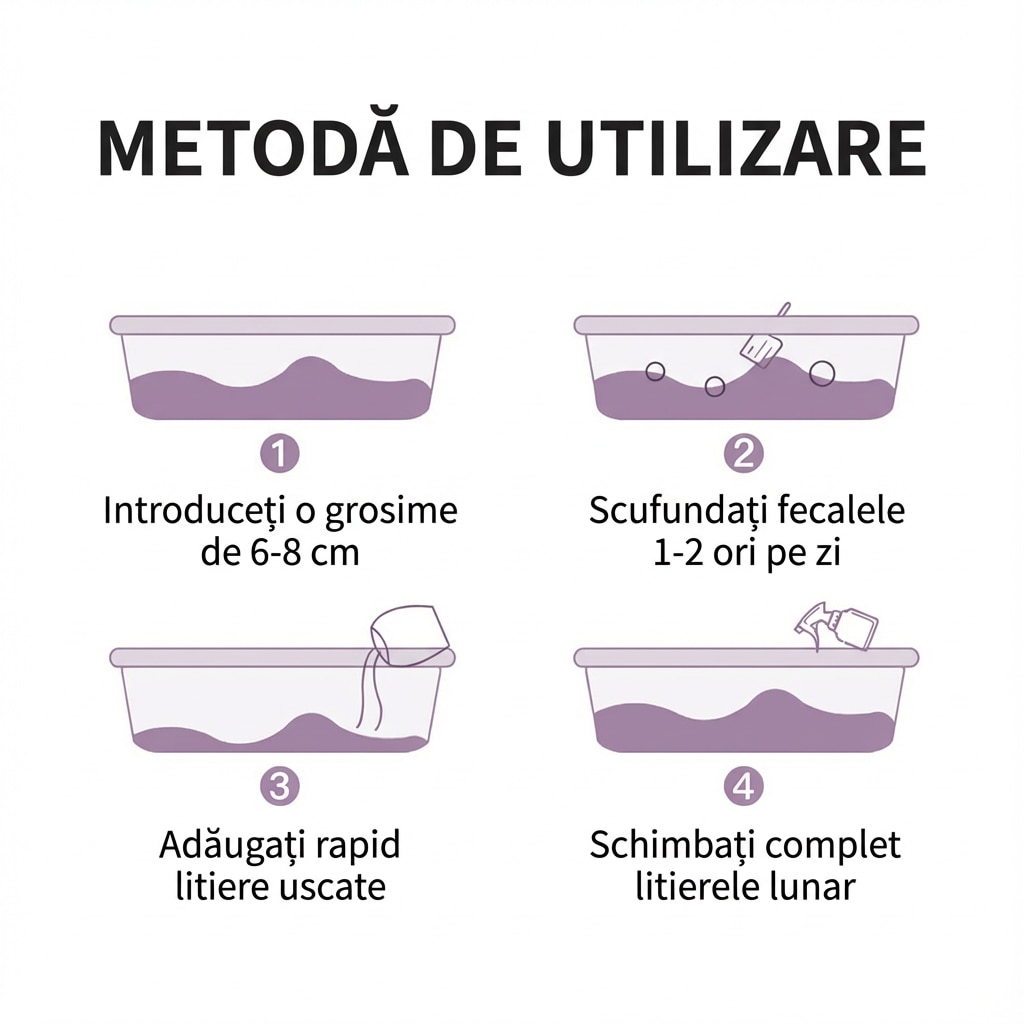 METODĂ DE UTILIZARE

1
Introduceți o grosime de 6-8 cm

2
Scufundați fecalele 1-2 ori pe zi

3
Adăugați rapid litiere uscate

4
Schimbați complet litierele lunar