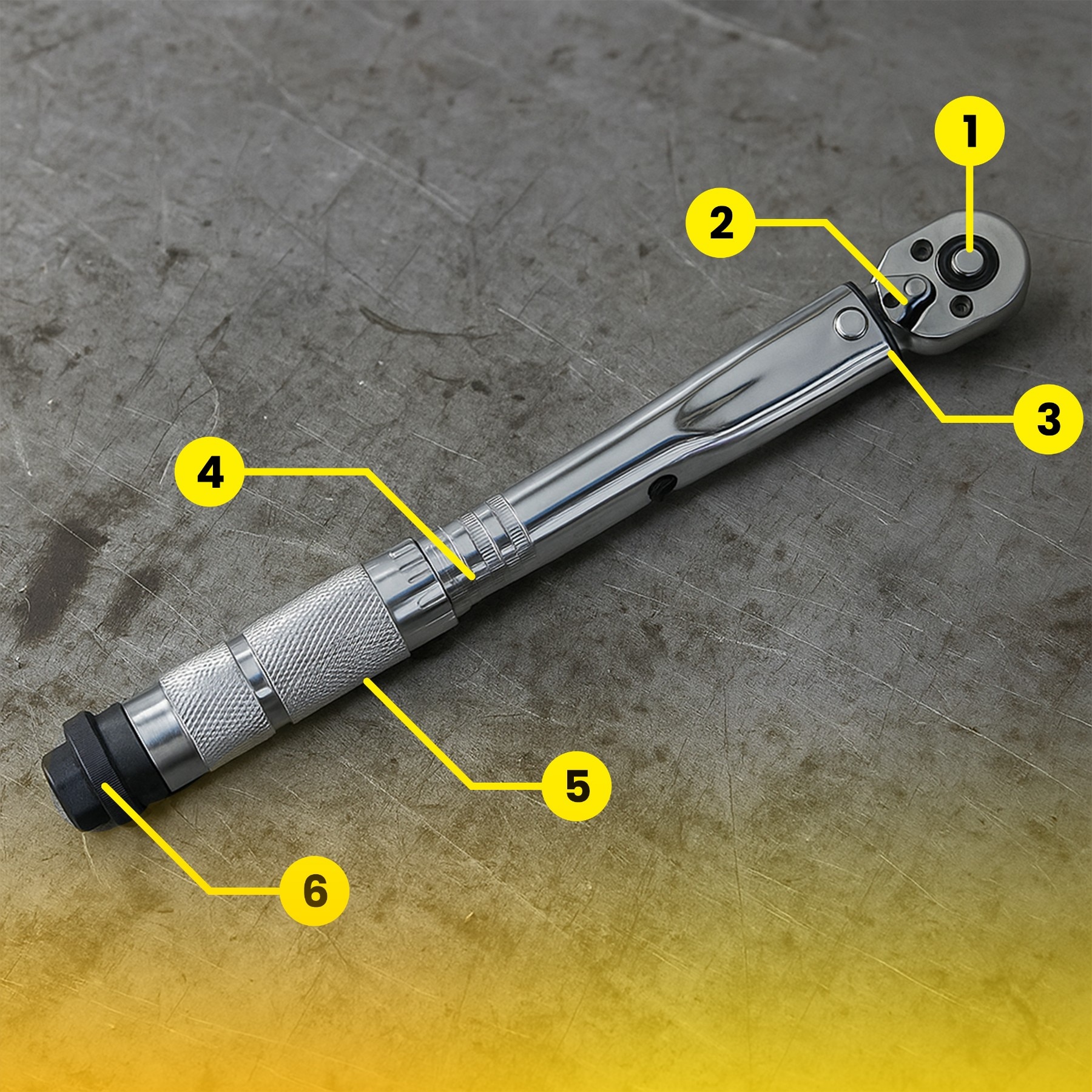 1
2
3
4
5
6