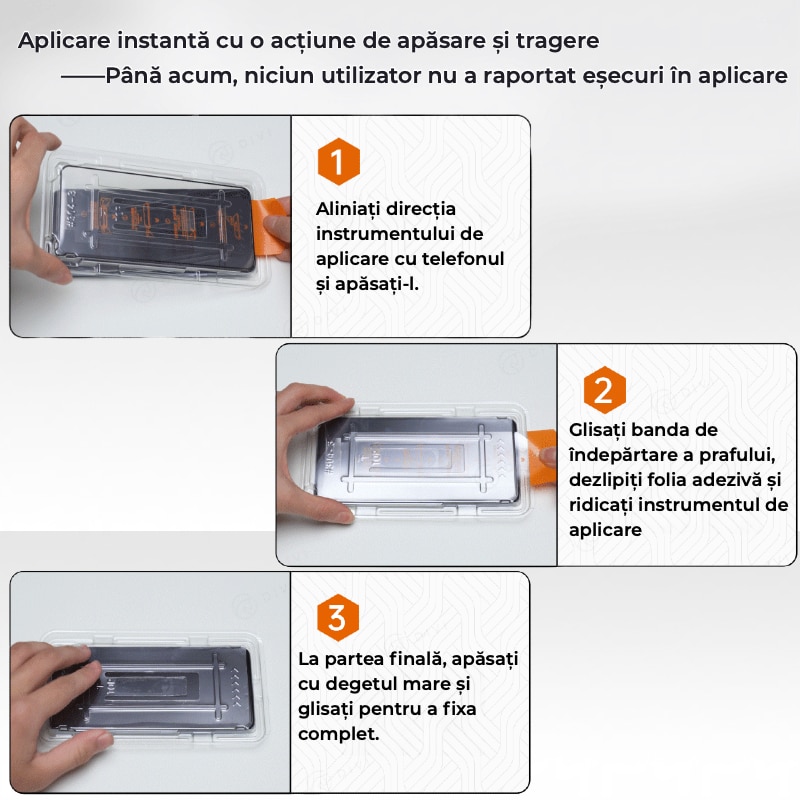 Aplicare instantă cu o acțiune de apăsare și tragere

——Până acum, niciun utilizator nu a raportat eșecuri în aplicare

1

Aliniați direcția instrumentului de aplicare cu telefonul și apăsați-l.

2

Glisați banda de îndepărtare a prafului, dezlipiți folia adezivă și ridicați instrumentul de aplicare

3

La partea finală, apăsați cu degetul mare și glisați pentru a fixa complet.