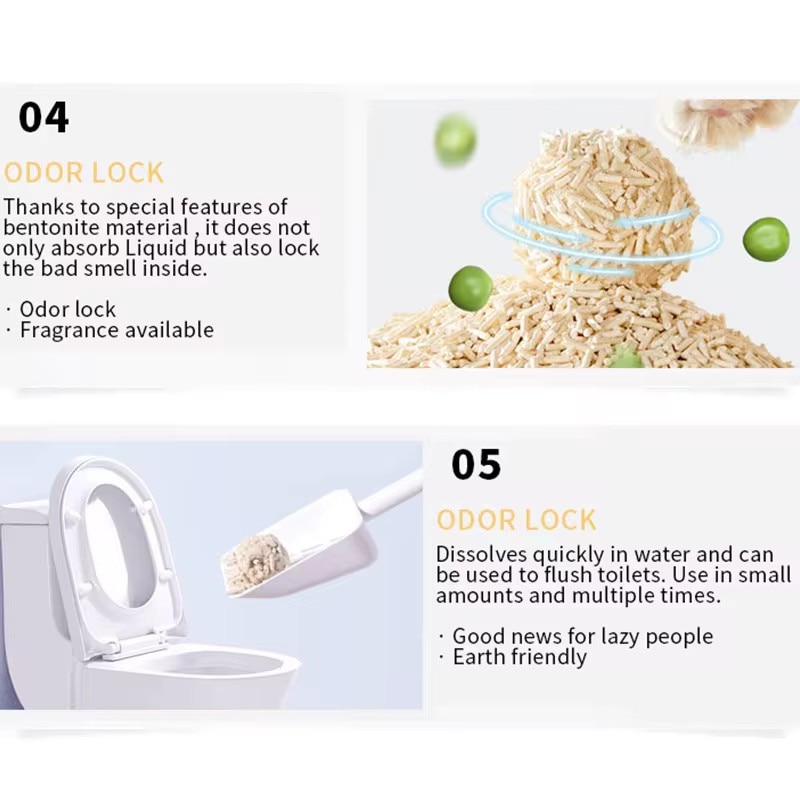 04

ODOR LOCK

Thanks to special features of bentonite material , it does not only absorb Liquid but also lock the bad smell inside.

· Odor lock
· Fragrance available

05

ODOR LOCK

Dissolves quickly in water and can be used to flush toilets. Use in small amounts and multiple times.

· Good news for lazy people
· Earth friendly