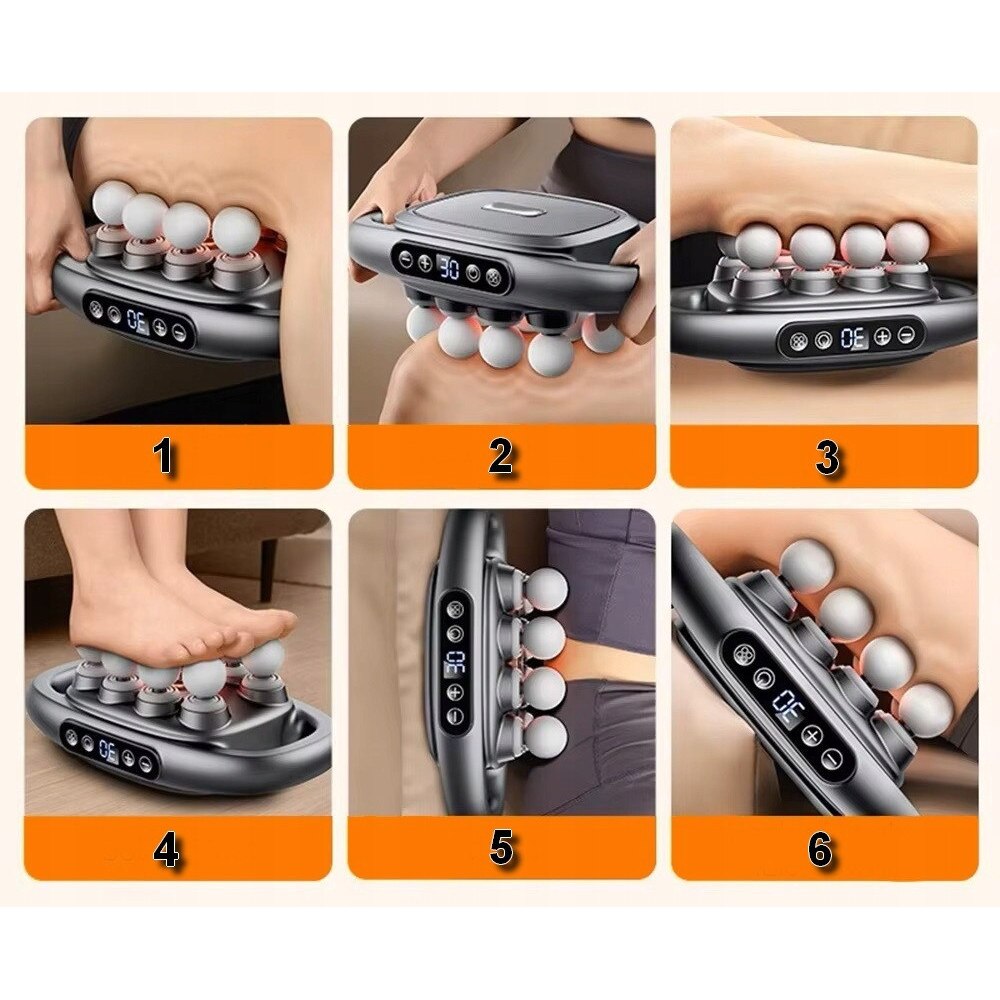 30

1

30

2

30

3

30

4

30

5

30

6