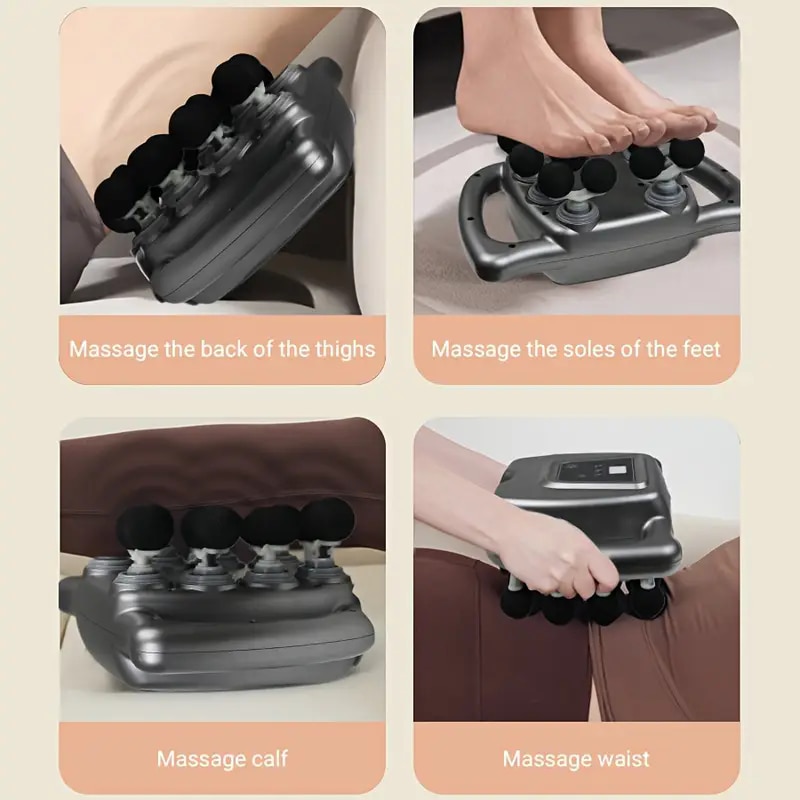 Massage the back of the thighs

Massage the soles of the feet

Massage calf

Massage waist