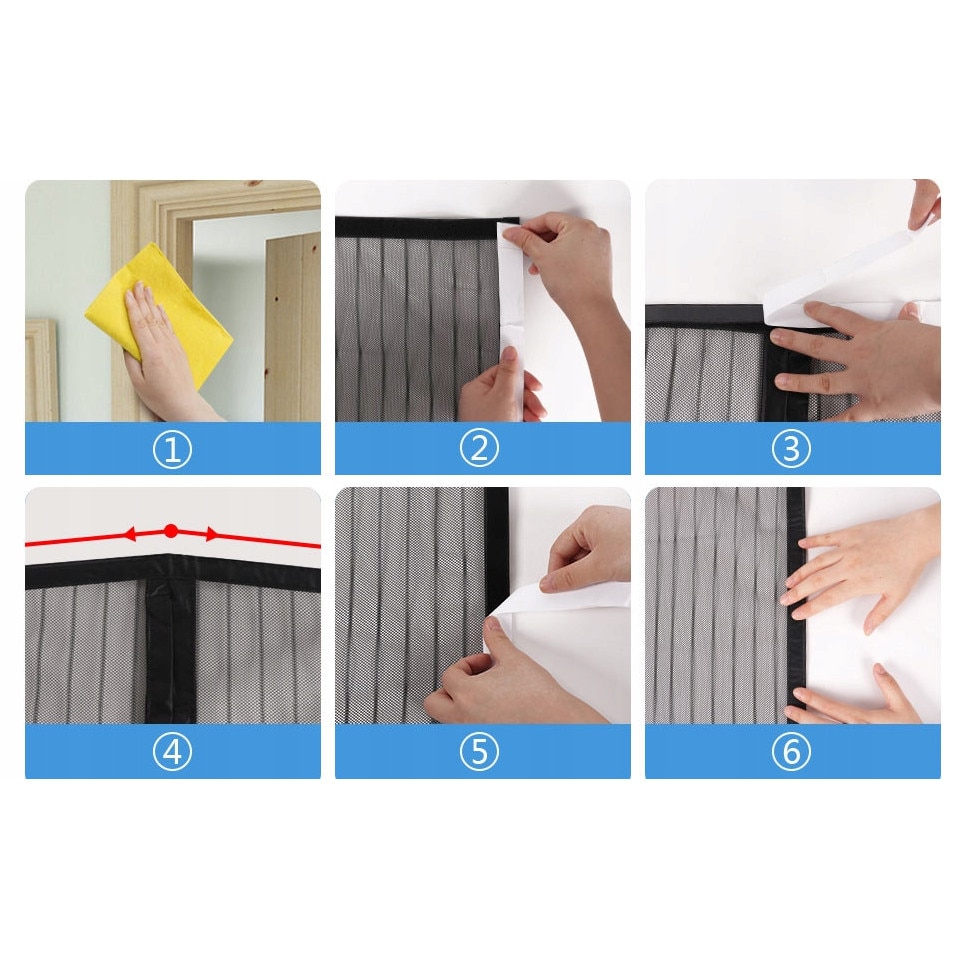 ①
②
③
④
⑤
⑥