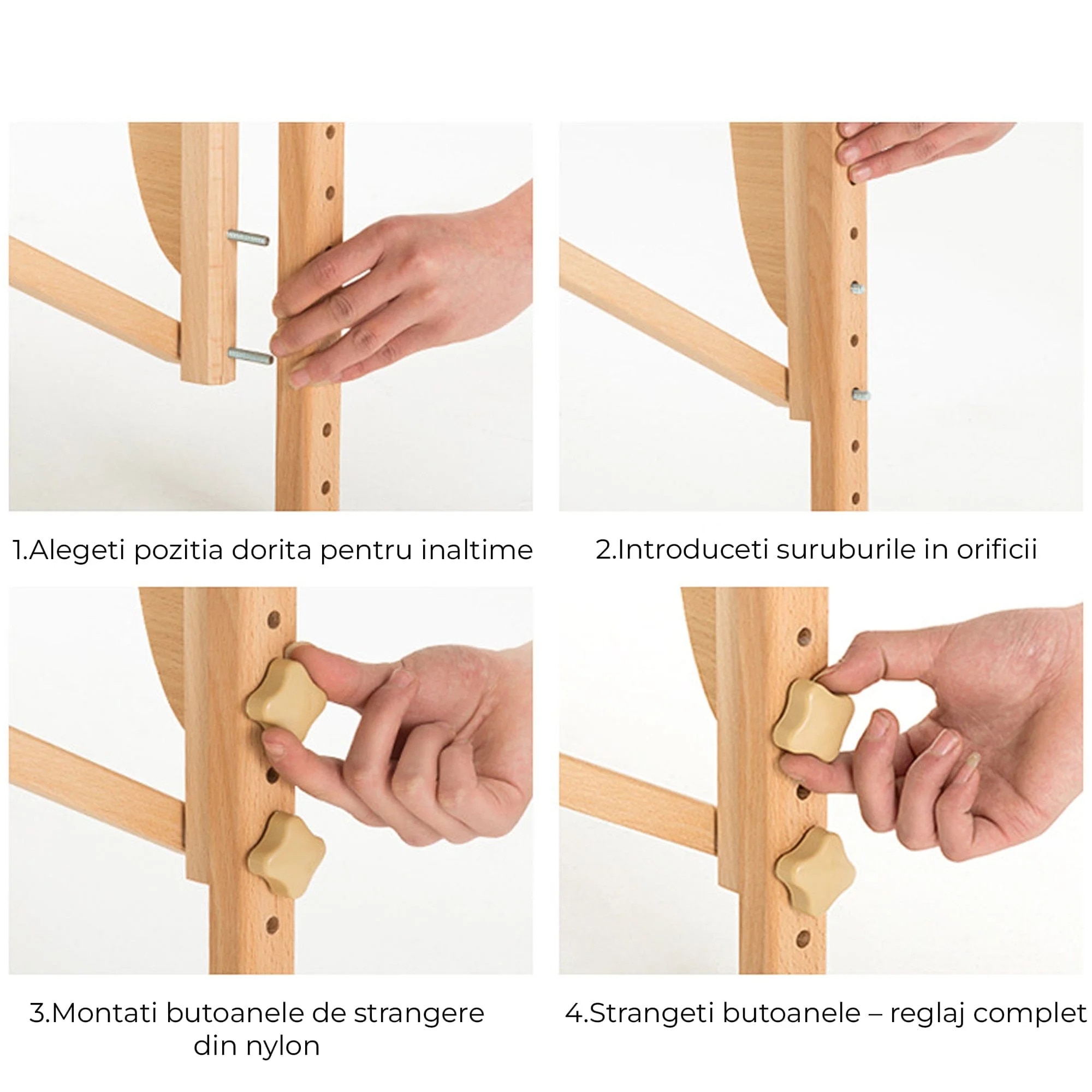 1.Alegeti pozitia dorita pentru inaltime

2.Introduceti suruburile in orificii

3.Montati butoanele de strangere din nylon

4.Strangeti butoanele – reglaj complet