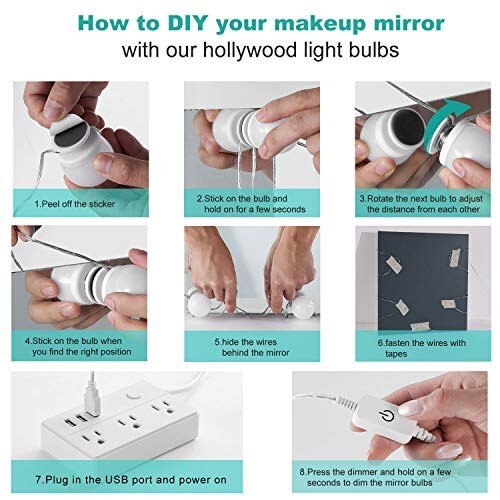 How to DIY your makeup mirror
with our hollywood light bulbs

1.Peel off the sticker

2.Stick on the bulb and hold on for a few seconds

3.Rotate the next bulb to adjust the distance from each other

4.Stick on the bulb when you find the right position

5.hide the wires behind the mirror

6.fasten the wires with tapes

7.Plug in the USB port and power on

8.Press the dimmer and hold on a few seconds to dim the mirror bulbs