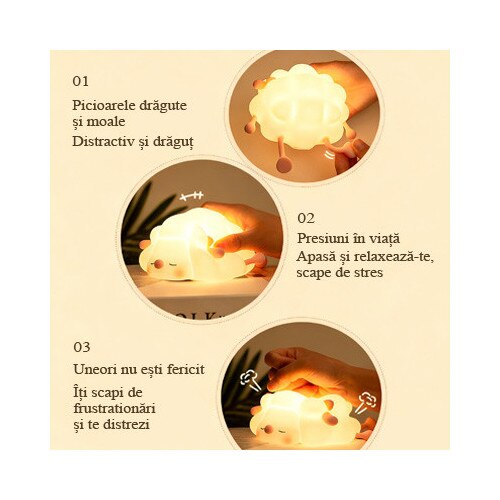 01

Picioarele drăgute și moale

Distractiv și drăguț

02

Presiuni în viață

Apasă și relaxează-te, scape de stres

03

Uneori nu ești fericit

Îți scapi de frustrationări și te distrezi