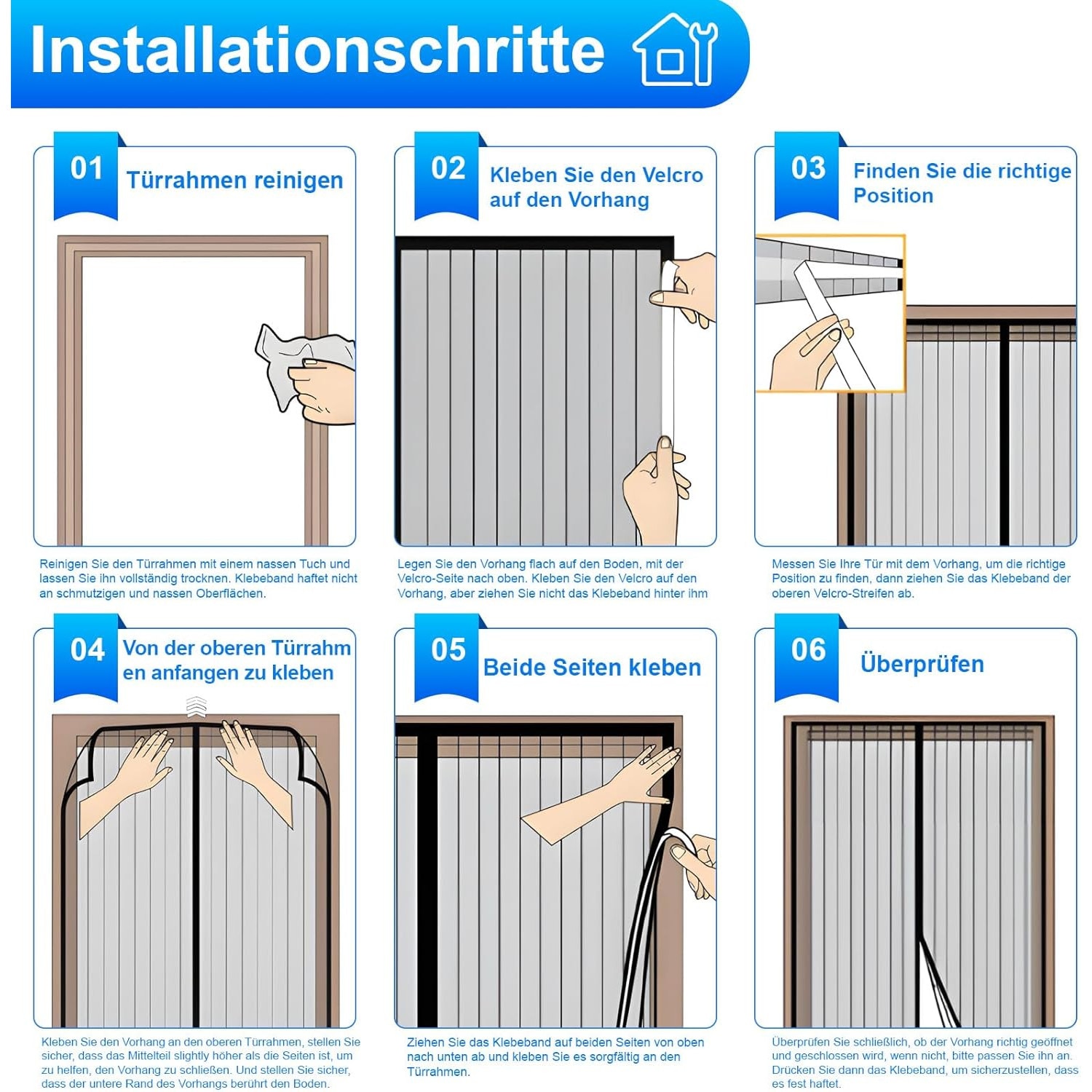 Installationschritte

01 Türrahmen reinigen

Reinigen Sie den Türrahmen mit einem nassen Tuch und lassen Sie ihn vollständig trocknen. Klebeband haftet nicht an schmutzigen und nassen Oberflächen.

02 Kleben Sie den Velcro auf den Vorhang

Legen Sie den Vorhang flach auf den Boden, mit der Velcro-Seite nach oben. Kleben Sie den Velcro auf den Vorhang, aber ziehen Sie nicht das Klebeband hinter ihm

03 Finden Sie die richtige Position

Messen Sie Ihre Tür mit dem Vorhang, um die richtige Position zu finden, dann ziehen Sie das Klebeband der oberen Velcro-Streifen ab.

04 Von der oberen Türrahmen anfangen zu kleben

Kleben Sie den Vorhang an den oberen Türrahmen, stellen Sie sicher, dass das Mittelteil slightly höher als die Seiten ist, um zu helfen, den Vorhang zu schließen. Und stellen Sie sicher, dass der untere Rand des Vorhangs berührt den Boden.

05 Beide Seiten kleben

Ziehen Sie das Klebeband auf beiden Seiten von oben nach unten ab und kleben Sie es sorgfältig an den Türrahmen.

06 Überprüfen

Überprüfen Sie schließlich, ob der Vorhang richtig geöffnet und geschlossen wird, wenn nicht, bitte passen Sie ihn an. Drücken Sie dann das Klebeband, um sicherzustellen, dass es fest haftet.