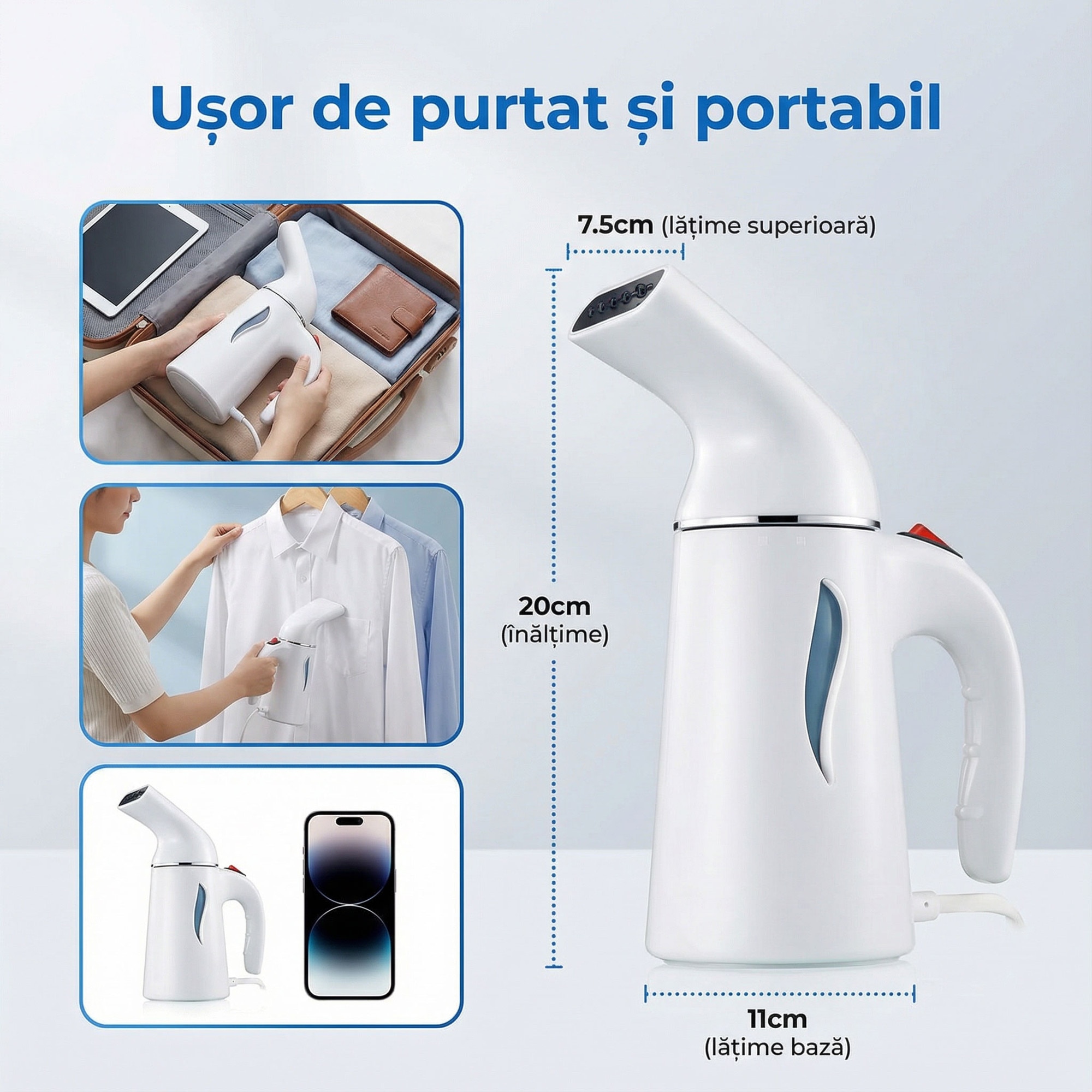 Ușor de purtat și portabil

7.5cm (lățime superioară)

20cm
(înălțime)

11cm
(lățime bază)