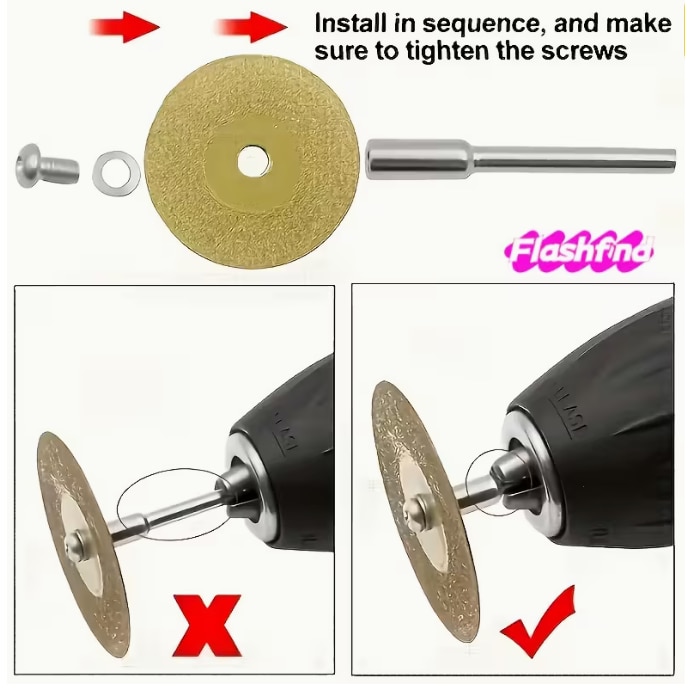 Install in sequence, and make sure to tighten the screws

Flashfind

X