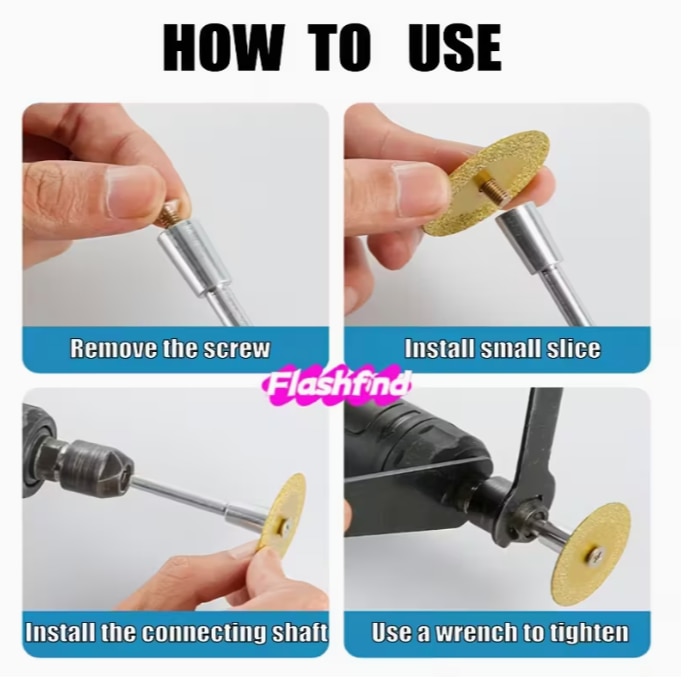 HOW TO USE

Remove the screw

Install small slice

Flashfind

Install the connecting shaft

Use a wrench to tighten