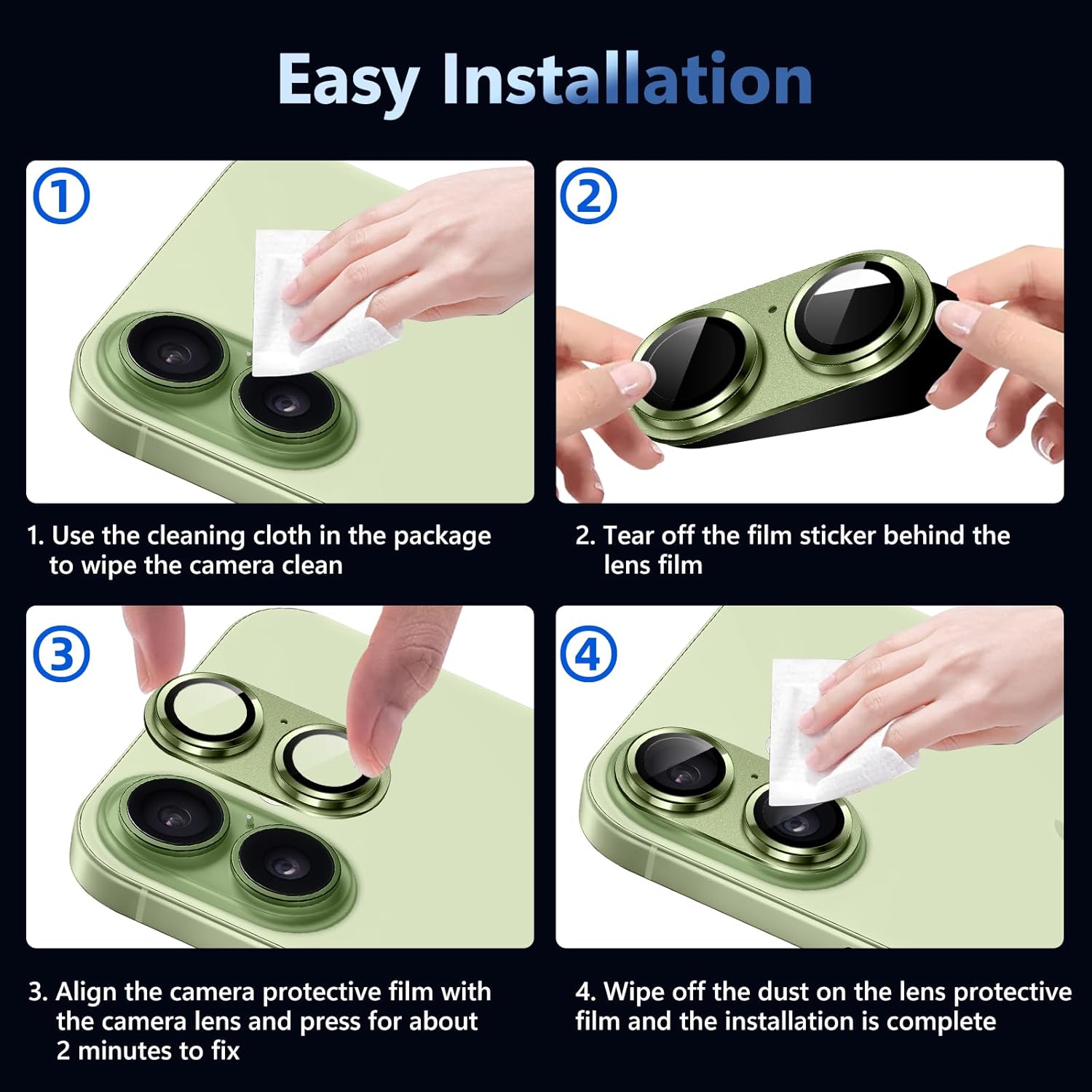 Easy Installation

①

1. Use the cleaning cloth in the package to wipe the camera clean

②

2. Tear off the film sticker behind the lens film

③

3. Align the camera protective film with the camera lens and press for about 2 minutes to fix

④

4. Wipe off the dust on the lens protective film and the installation is complete