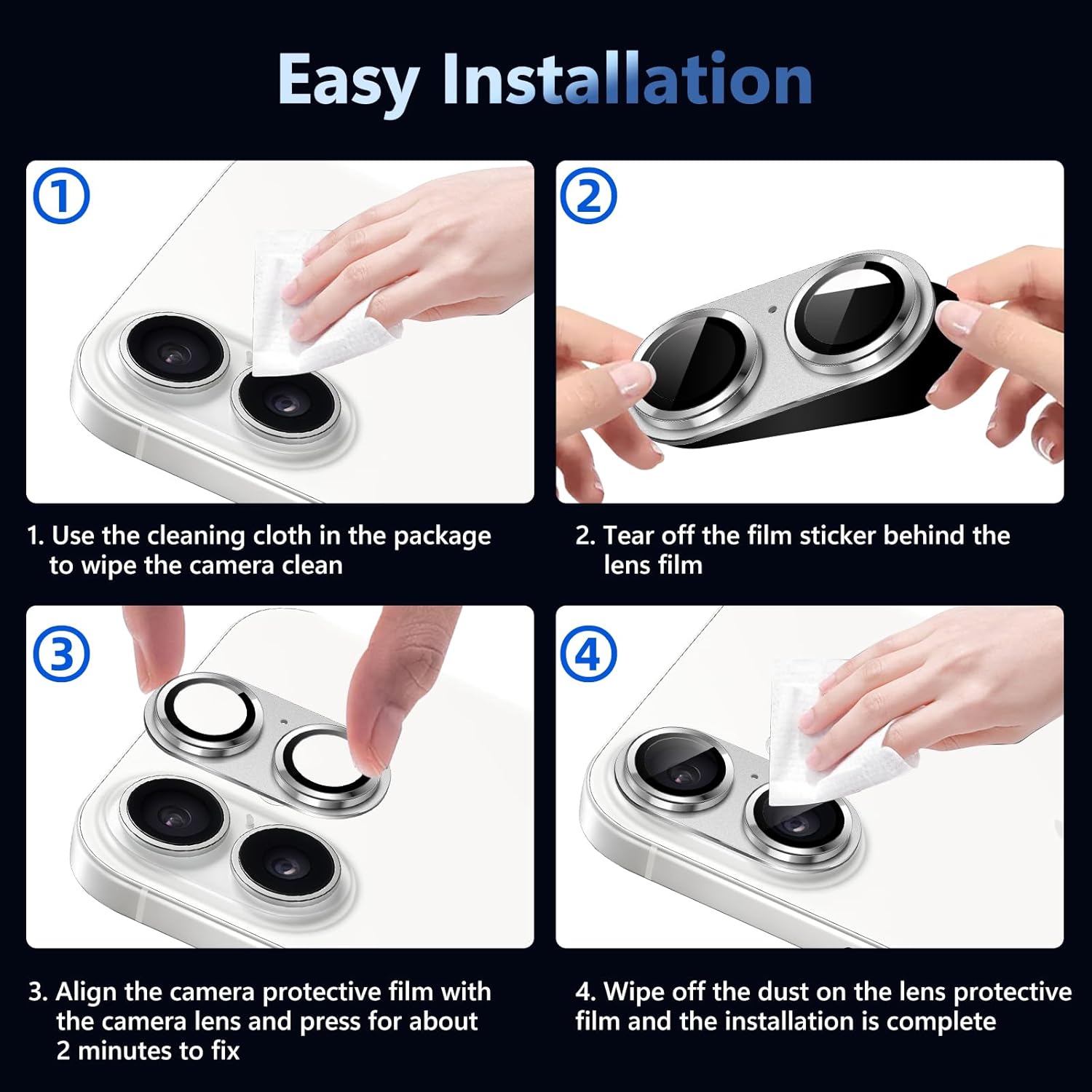 Easy Installation

①

②

1. Use the cleaning cloth in the package to wipe the camera clean

2. Tear off the film sticker behind the lens film

③

④

3. Align the camera protective film with the camera lens and press for about 2 minutes to fix

4. Wipe off the dust on the lens protective film and the installation is complete