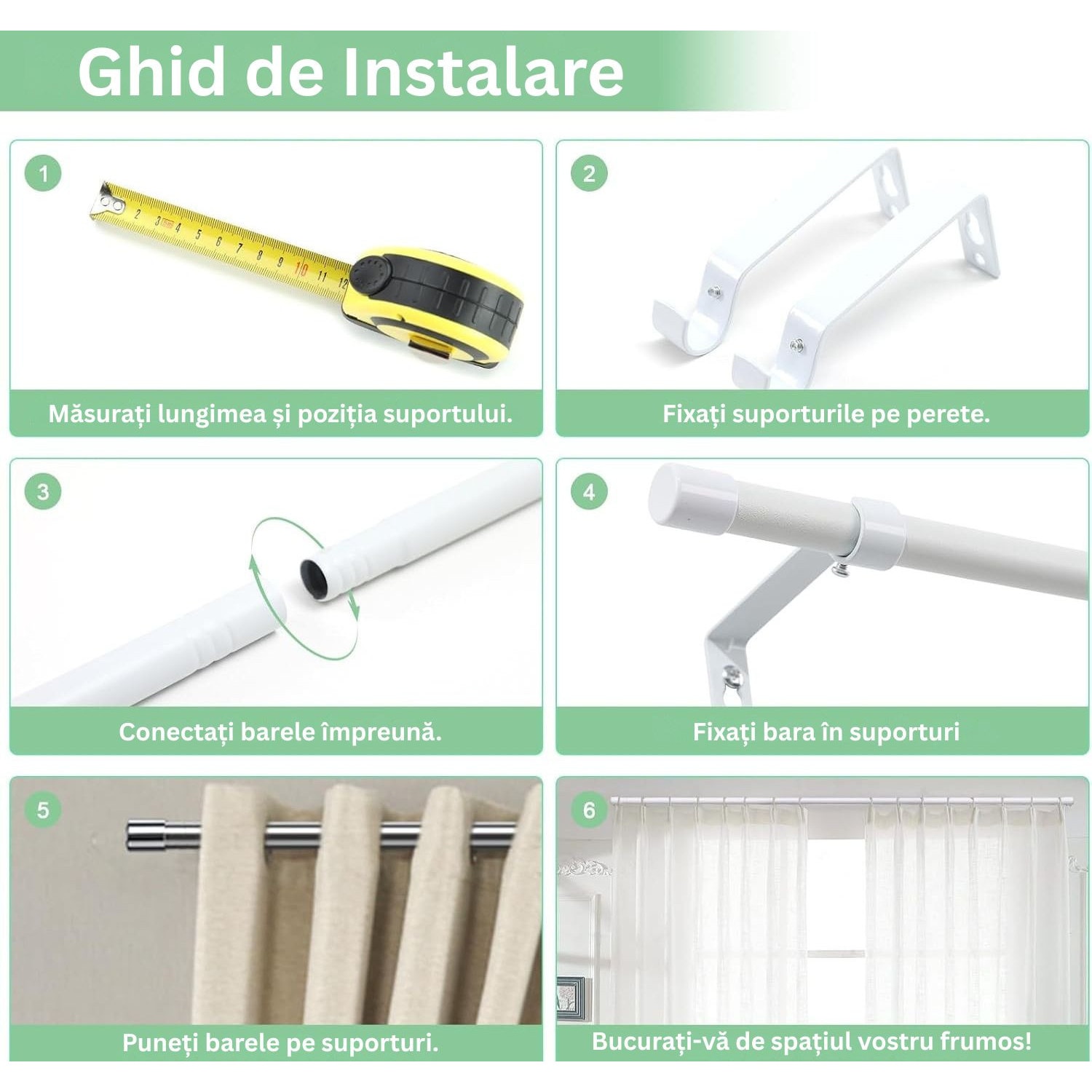 Ghid de Instalare

1

2 3 4 5 6 7 8 9 10 11 12

Măsurați lungimea și poziția suportului.

2

Fixați suporturile pe perete.

3

Conectați barele împreună.

4

Fixați bara în suporturi

5

Puneți barele pe suporturi.

6

Bucurați-vă de spațiul vostru frumos!