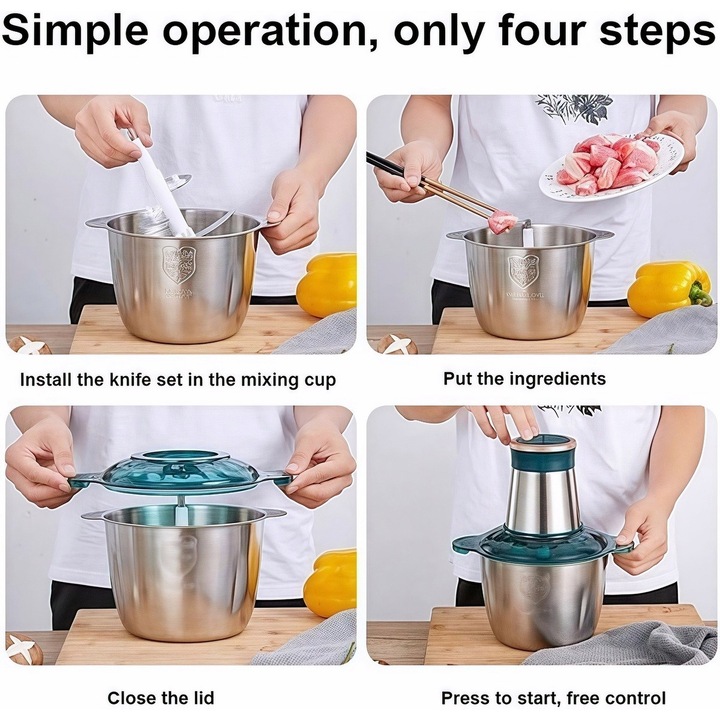 Simple operation, only four steps

Install the knife set in the mixing cup

Put the ingredients

Close the lid

Press to start, free control