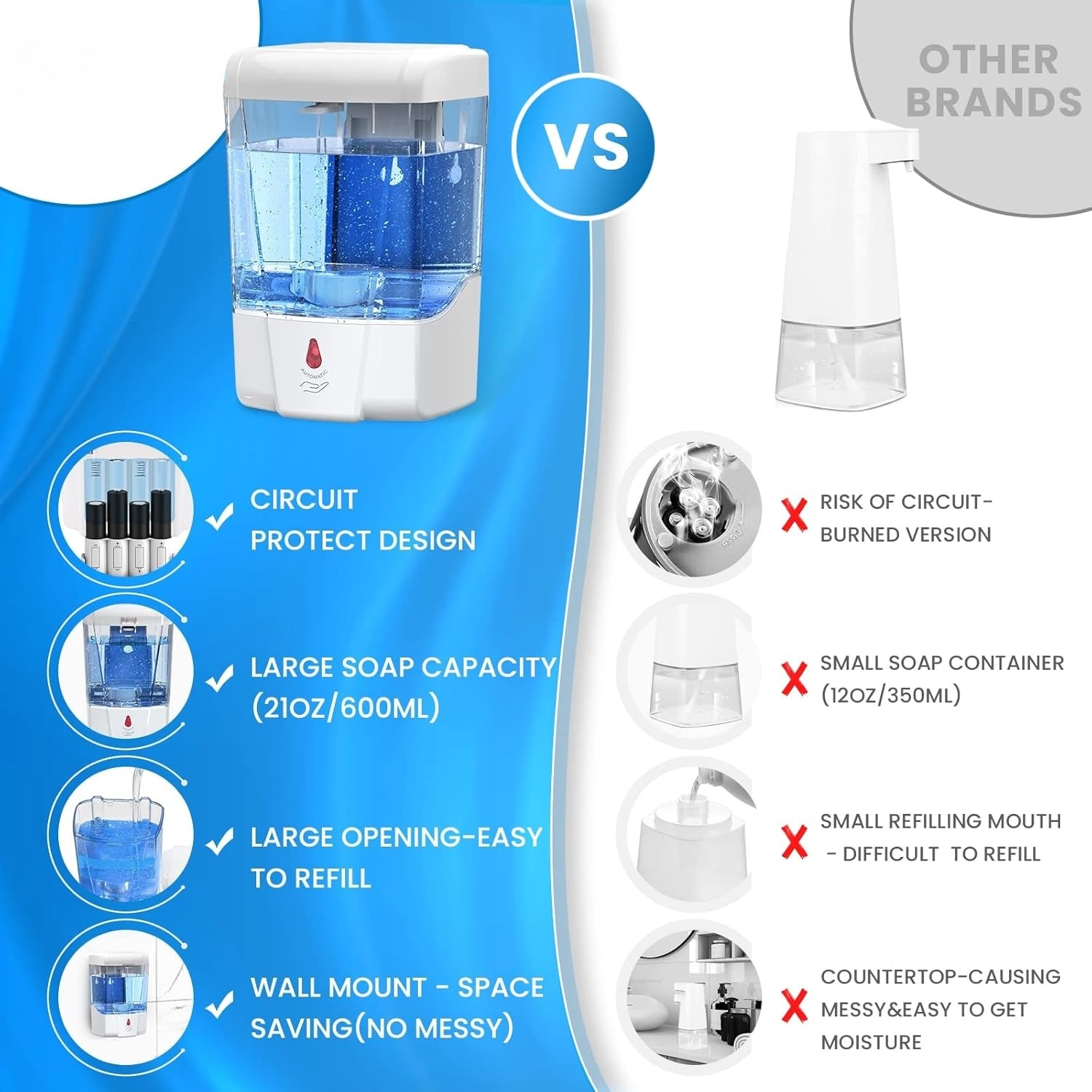 VS

OTHER BRANDS

AUTOMATIC

CIRCUIT PROTECT DESIGN

LARGE SOAP CAPACITY (21OZ/600ML)

LARGE OPENING-EASY TO REFILL

WALL MOUNT - SPACE SAVING(NO MESSY)

RISK OF CIRCUIT-BURNED VERSION

SMALL SOAP CONTAINER (12OZ/350ML)

SMALL REFILLING MOUTH - DIFFICULT TO REFILL

COUNTERTOP-CAUSING MESSY&EASY TO GET MOISTURE