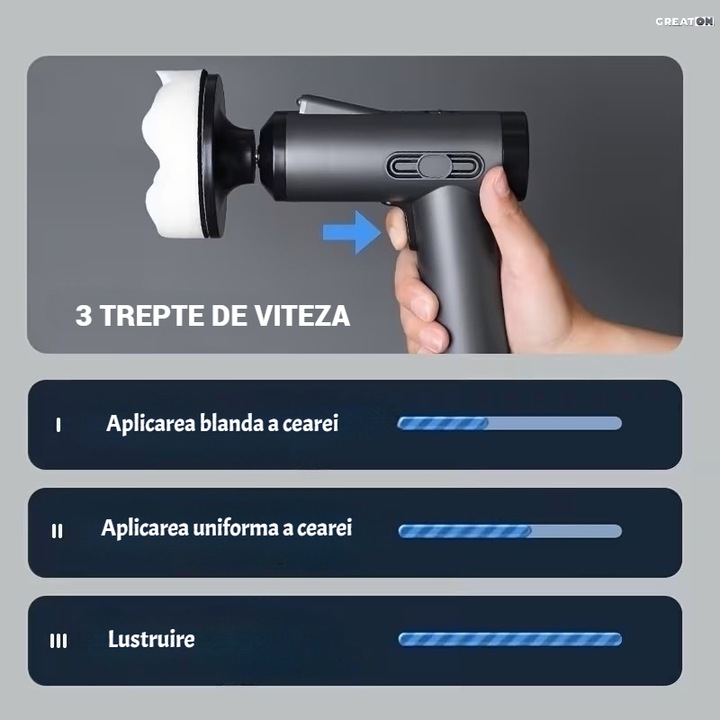 CREATON

3 TREPTE DE VITEZA

I Aplicarea blanda a cearei

II Aplicarea uniforma a cearei

III Lustruire