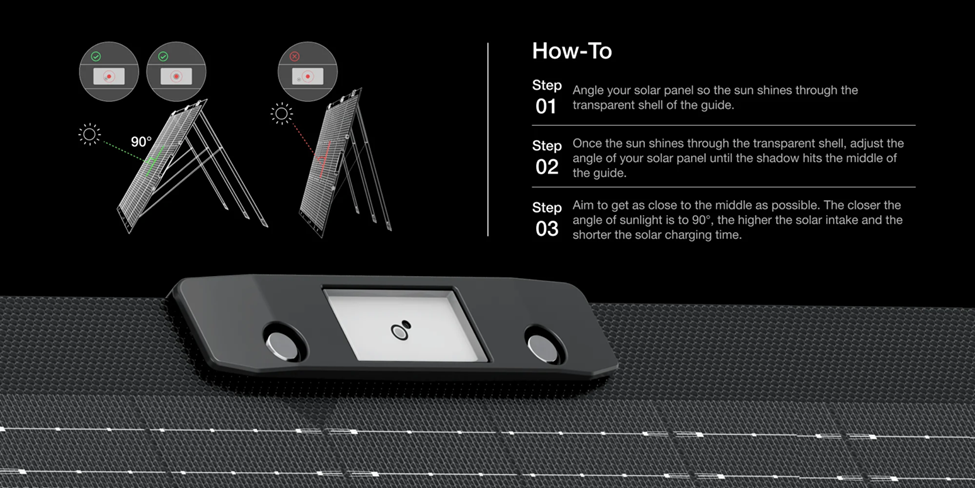 90°

How-To

Step
01
Angle your solar panel so the sun shines through the transparent shell of the guide.

Step
02
Once the sun shines through the transparent shell, adjust the angle of your solar panel until the shadow hits the middle of the guide.

Step
03
Aim to get as close to the middle as possible. The closer the angle of sunlight is to 90°, the higher the solar intake and the shorter the solar charging time.