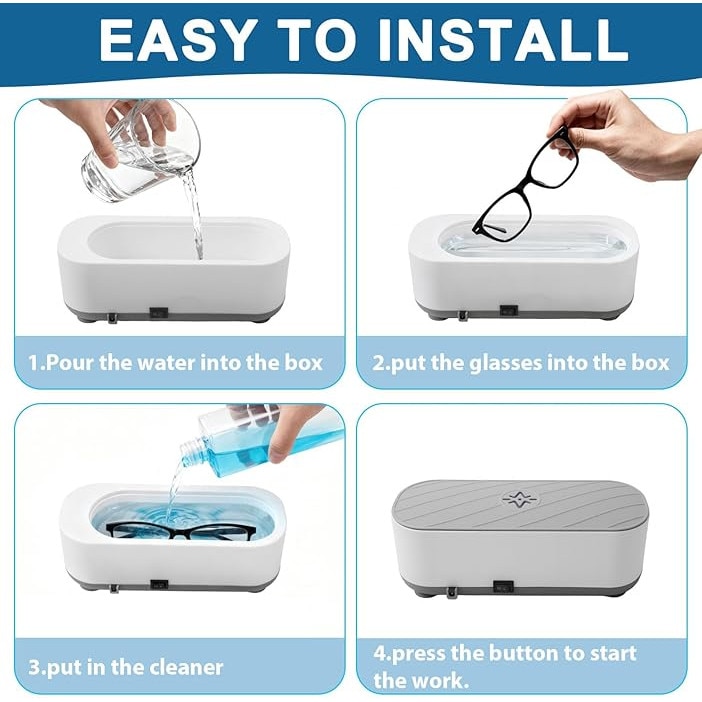 EASY TO INSTALL

1.Pour the water into the box

2.put the glasses into the box

3.put in the cleaner

4.press the button to start the work.