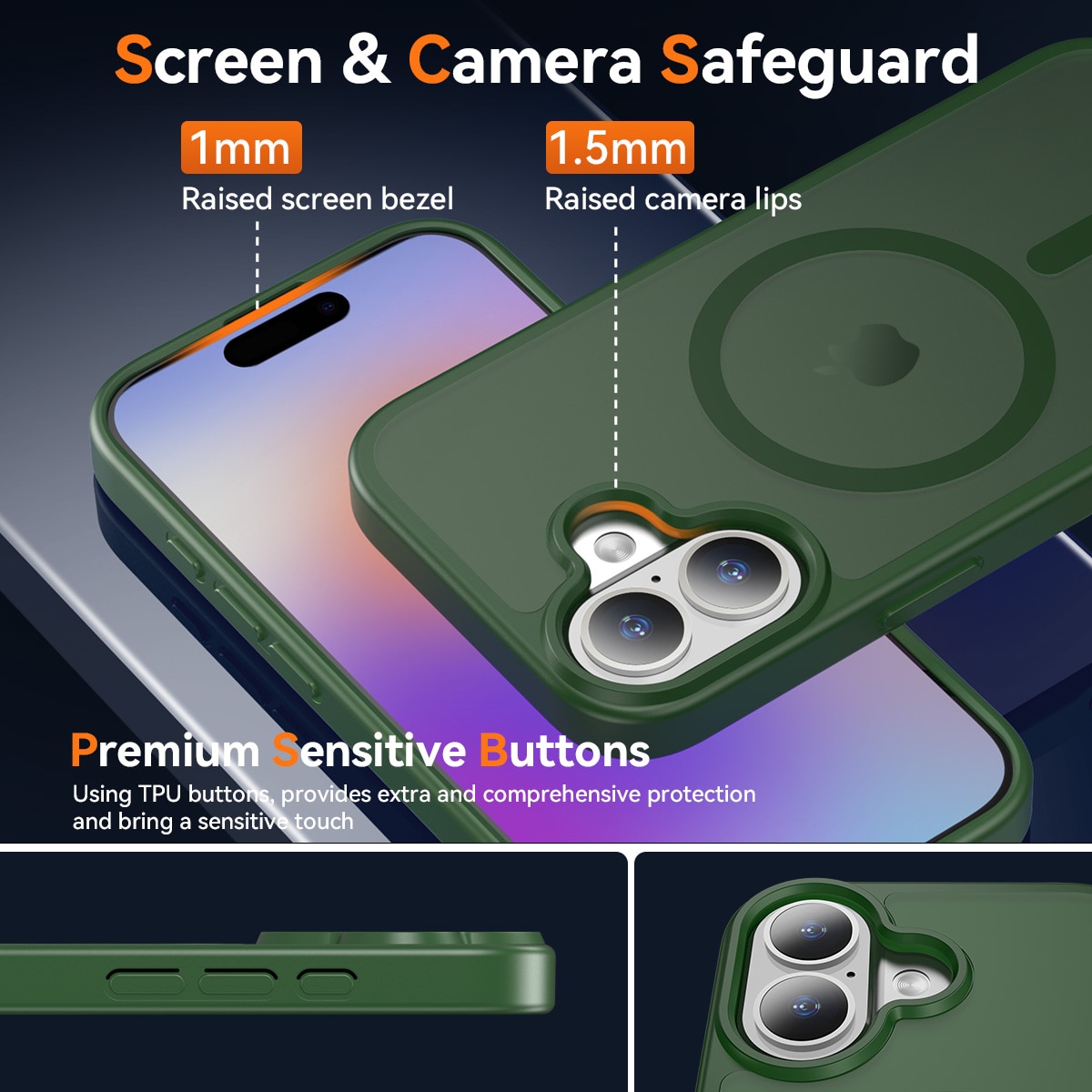 Screen & Camera Safeguard

1mm
Raised screen bezel

1.5mm
Raised camera lips

Premium Sensitive Buttons
Using TPU buttons, provides extra and comprehensive protection and bring a sensitive touch