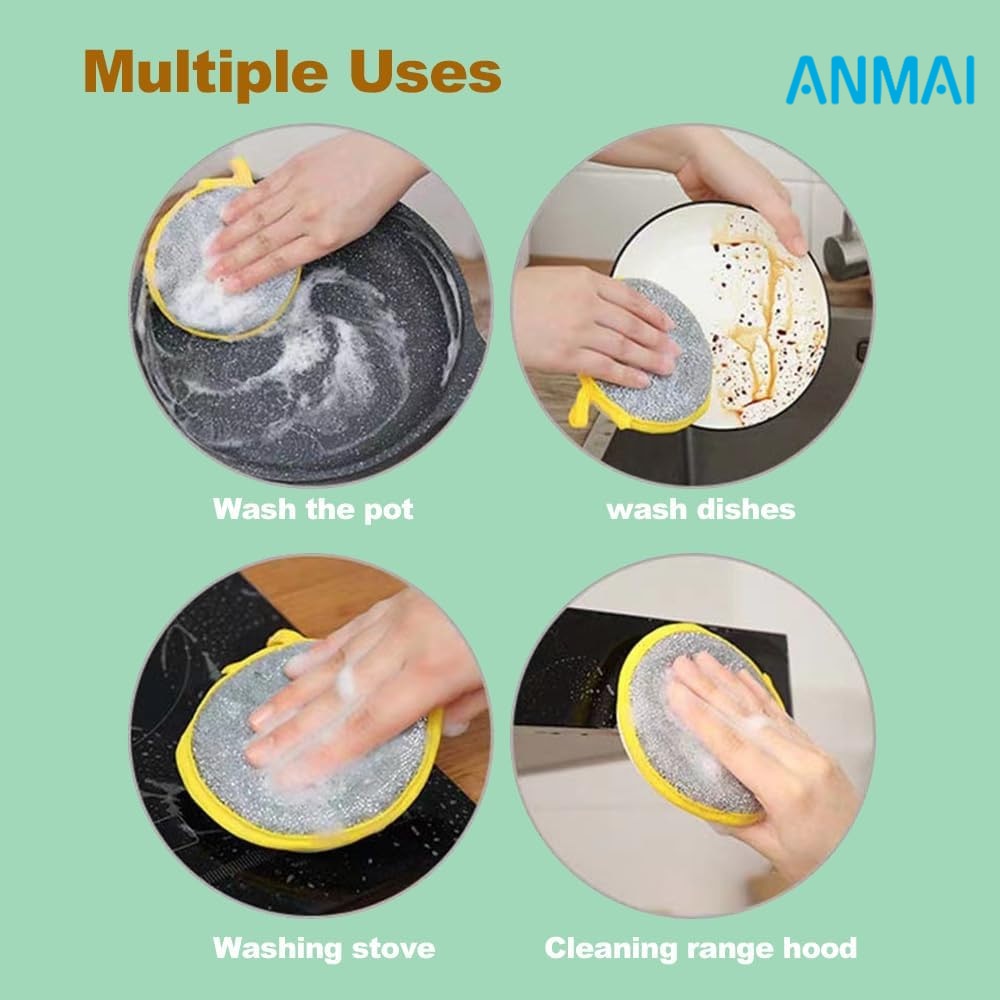 Multiple Uses

ANMAI

Wash the pot

wash dishes

Washing stove

Cleaning range hood